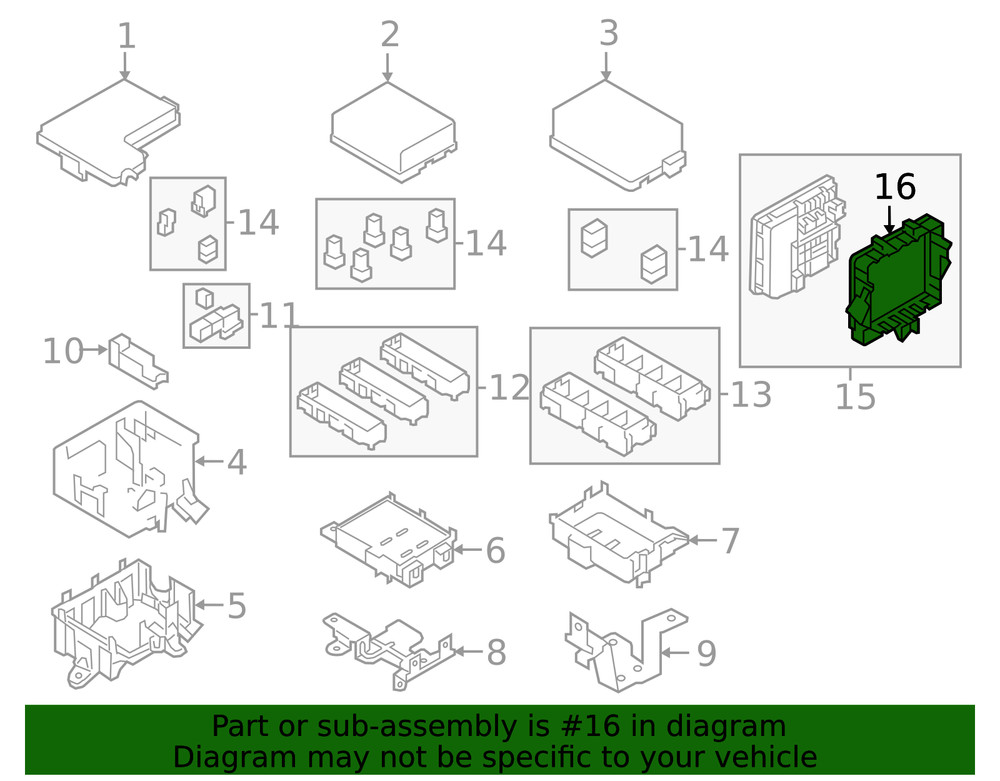 1
2
3
14
14
14
16
11
10
12
13
15
4
6
7
5
8
9

Part or sub-assembly is #16 in diagram
Diagram may not be specific to your vehicle