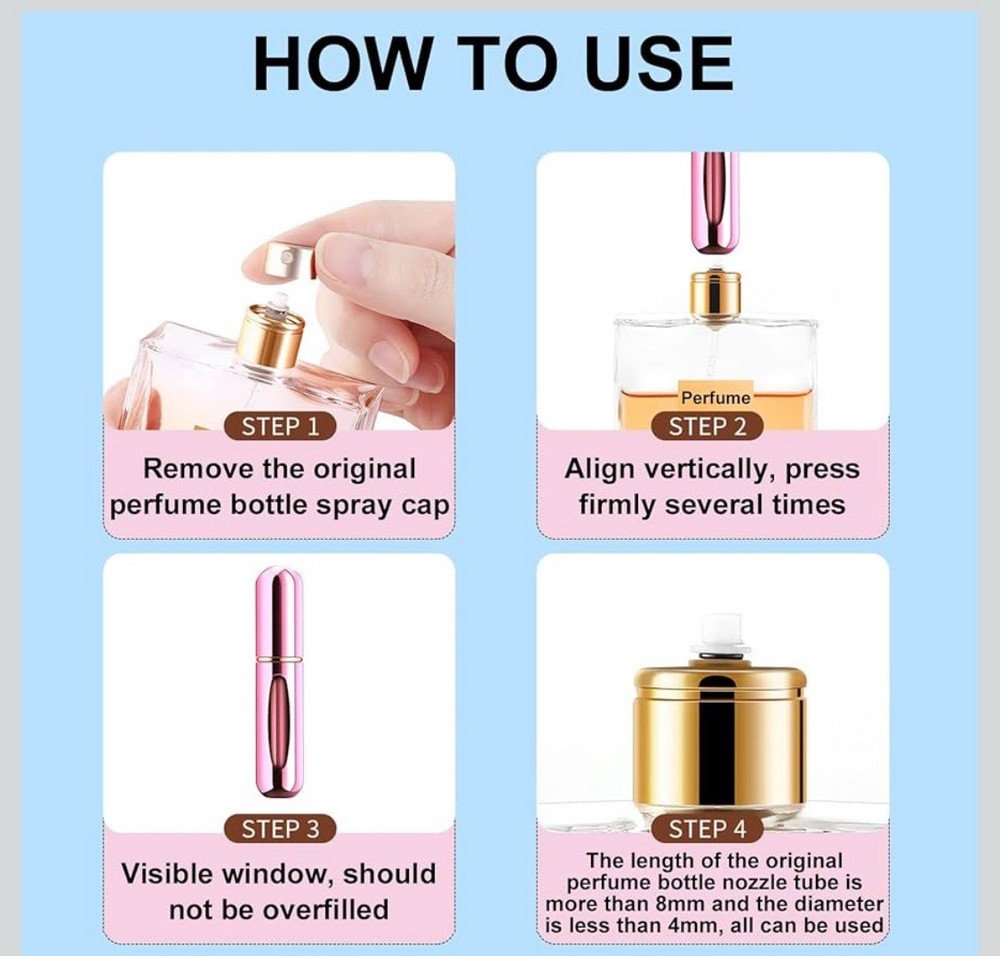 HOW TO USE

STEP 1
Remove the original perfume bottle spray cap

Perfume
STEP 2
Align vertically, press firmly several times

STEP 3
Visible window, should not be overfilled

STEP 4
The length of the original perfume bottle nozzle tube is more than 8mm and the diameter is less than 4mm, all can be used