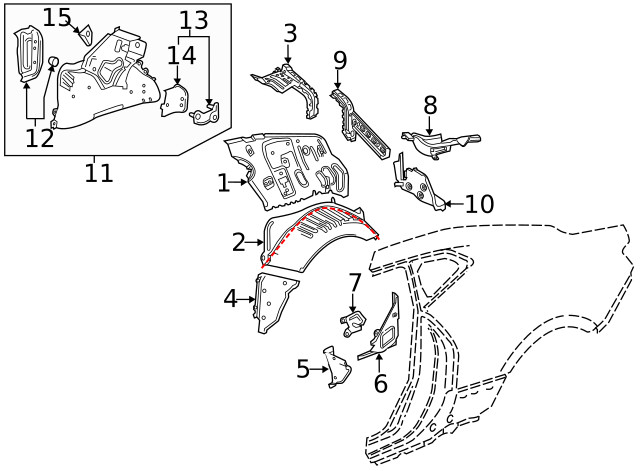 15
13
14
12
11
3
9
8
1
10
2
4
7
5
6