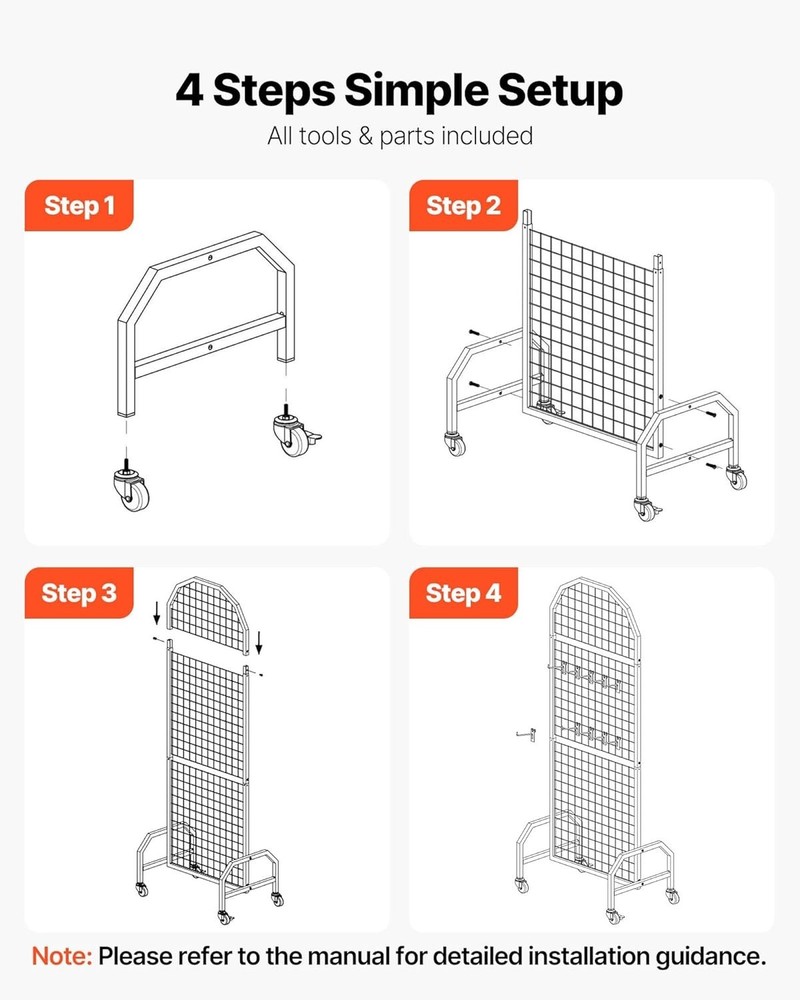 4 Steps Simple Setup

All tools & parts included

Step 1

Step 2

Step 3

Step 4

Note: Please refer to the manual for detailed installation guidance.