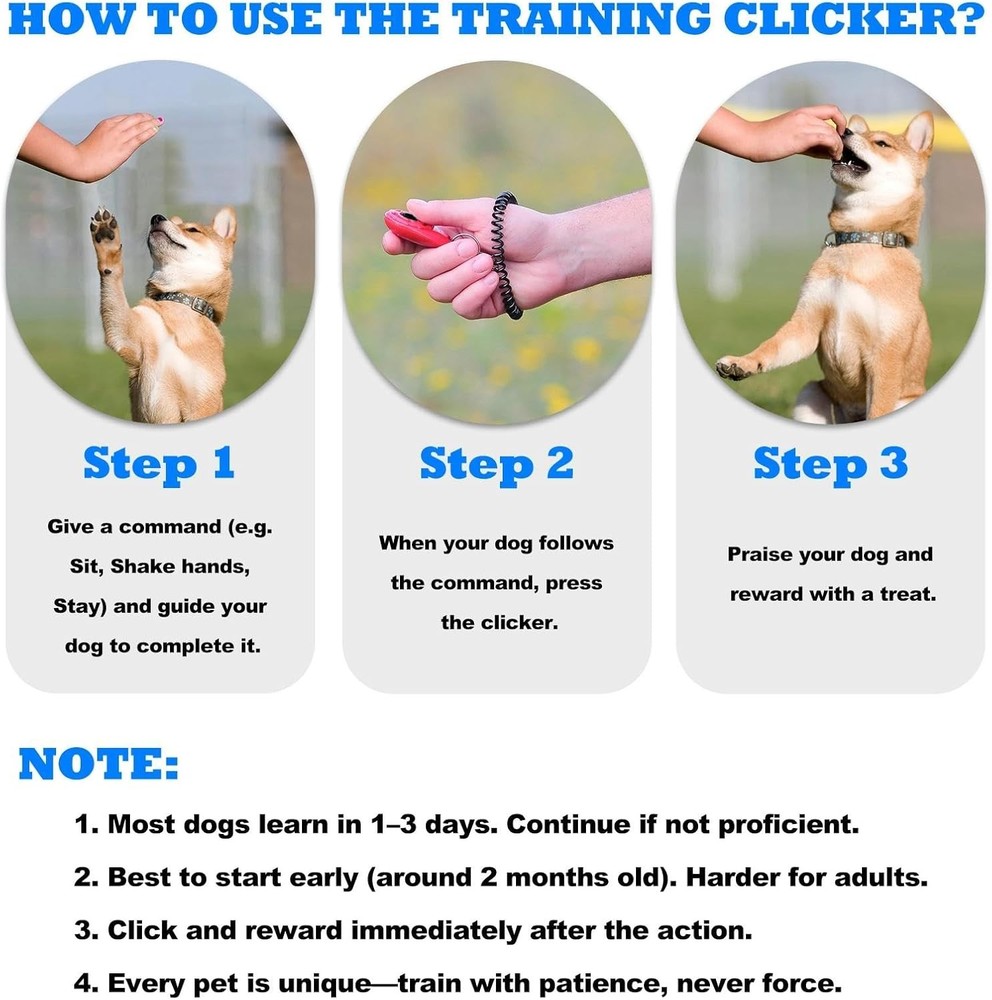 HOW TO USE THE TRAINING CLICKER?

Step 1

Give a command (e.g. Sit, Shake hands, Stay) and guide your dog to complete it.

Step 2

When your dog follows the command, press the clicker.

Step 3

Praise your dog and reward with a treat.

NOTE:

1. Most dogs learn in 1–3 days. Continue if not proficient.

2. Best to start early (around 2 months old). Harder for adults.

3. Click and reward immediately after the action.

4. Every pet is unique—train with patience, never force.