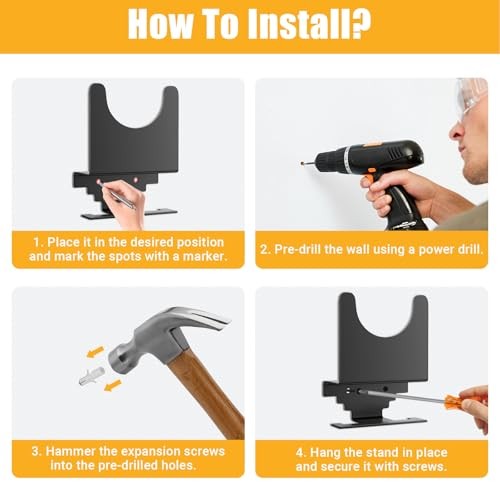 How To Install?

1. Place it in the desired position and mark the spots with a marker.

2. Pre-drill the wall using a power drill.

3. Hammer the expansion screws into the pre-drilled holes.

4. Hang the stand in place and secure it with screws.