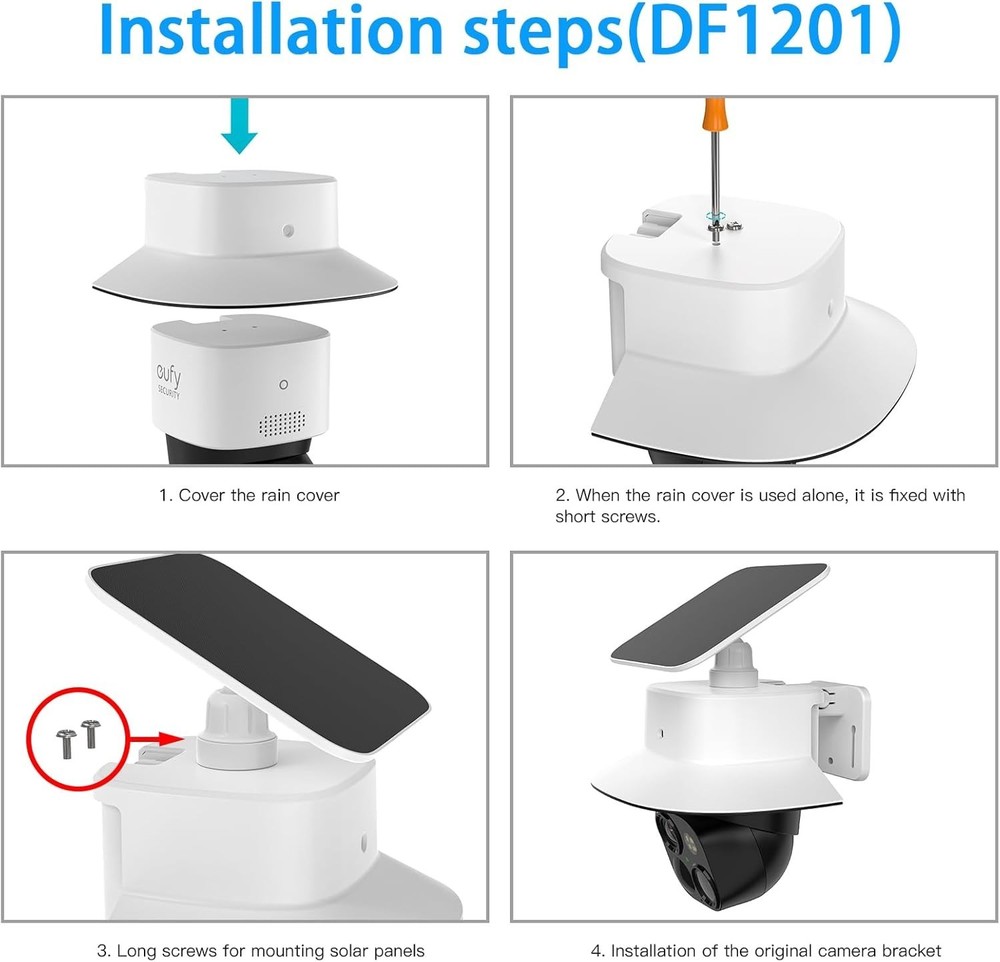 Installation steps(DF1201)

eufy SECURITY

1. Cover the rain cover

2. When the rain cover is used alone, it is fixed with short screws.

3. Long screws for mounting solar panels

4. Installation of the original camera bracket