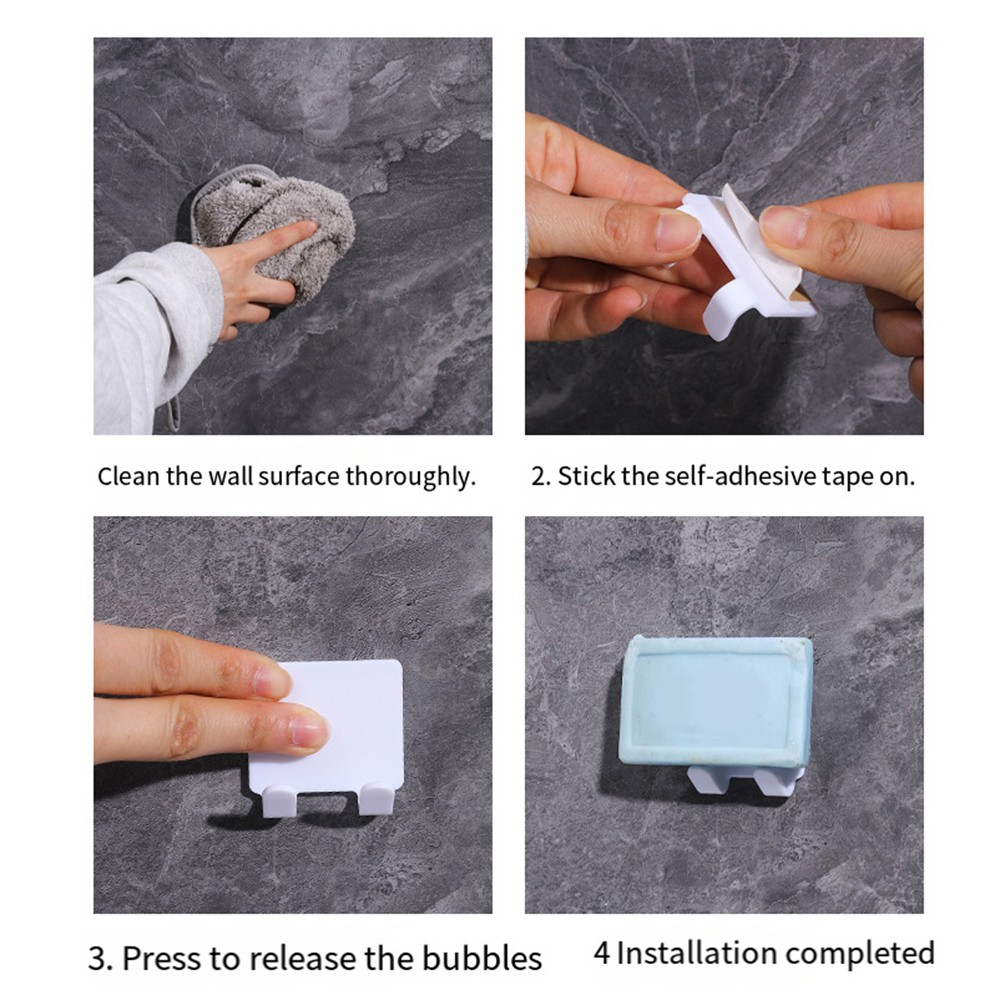 Clean the wall surface thoroughly.

2. Stick the self-adhesive tape on.

3. Press to release the bubbles

4 Installation completed