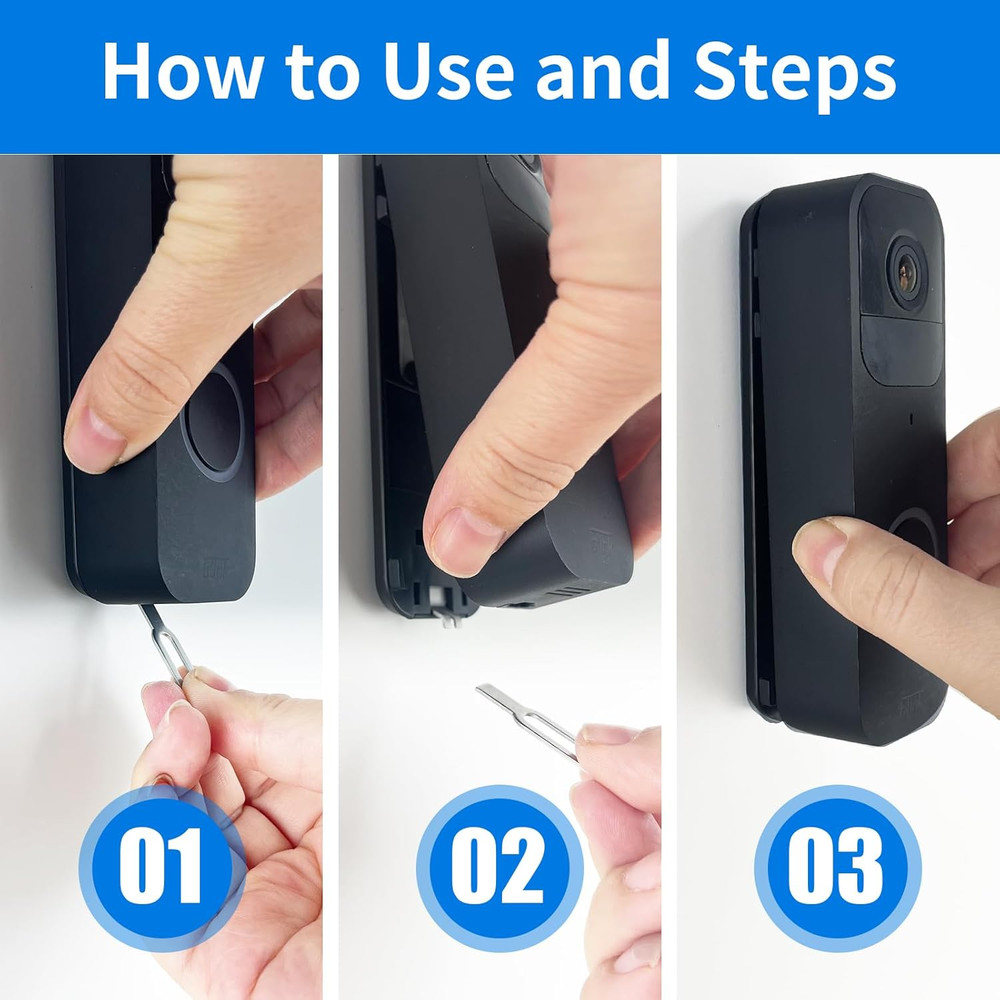 How to Use and Steps

01

02

03