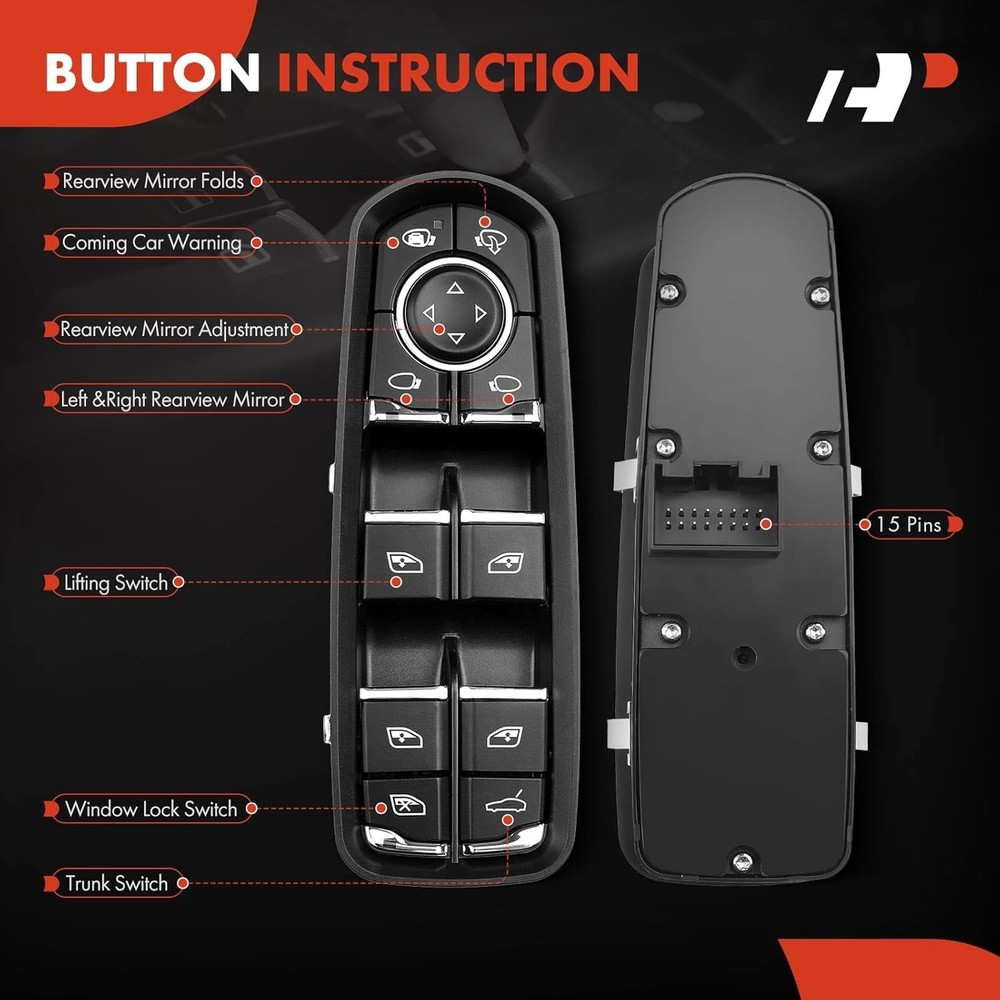 BUTTON INSTRUCTION

Rearview Mirror Folds

Coming Car Warning

Rearview Mirror Adjustment

Left &Right Rearview Mirror

Lifting Switch

Window Lock Switch

Trunk Switch

15 Pins