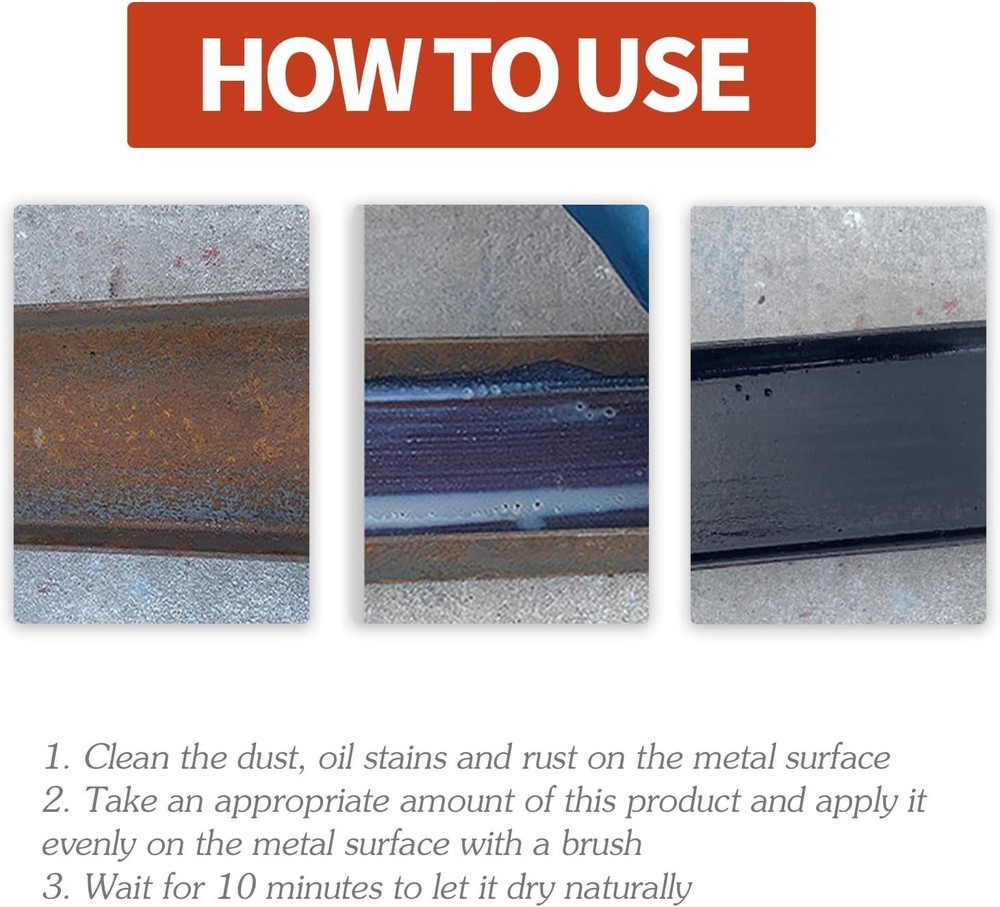 HOW TO USE

1. Clean the dust, oil stains and rust on the metal surface
2. Take an appropriate amount of this product and apply it evenly on the metal surface with a brush
3. Wait for 10 minutes to let it dry naturally