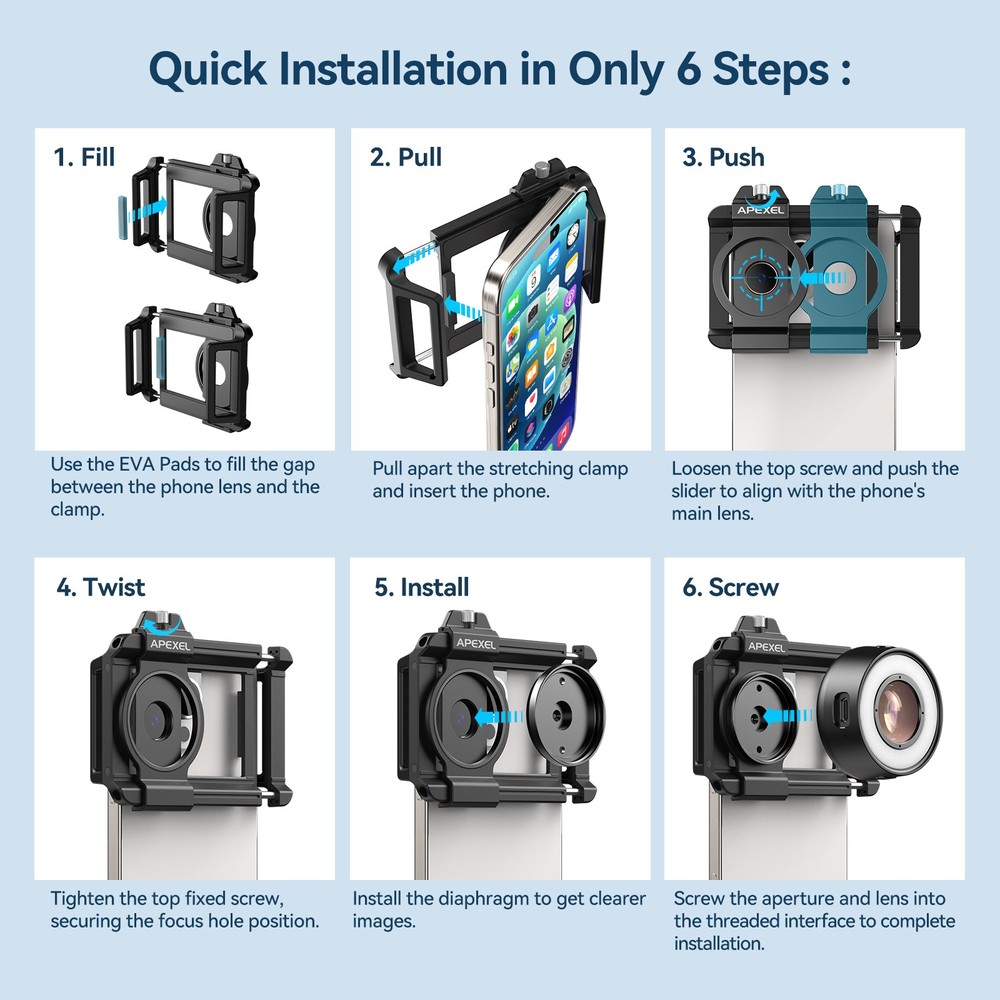 Quick Installation in Only 6 Steps :

1. Fill

Use the EVA Pads to fill the gap between the phone lens and the clamp.

2. Pull

Pull apart the stretching clamp and insert the phone.

3. Push

APEXEL

Loosen the top screw and push the slider to align with the phone's main lens.

4. Twist

APEXEL

Tighten the top fixed screw, securing the focus hole position.

5. Install

APEXEL

Install the diaphragm to get clearer images.

6. Screw

APEXEL

Screw the aperture and lens into the threaded interface to complete installation.