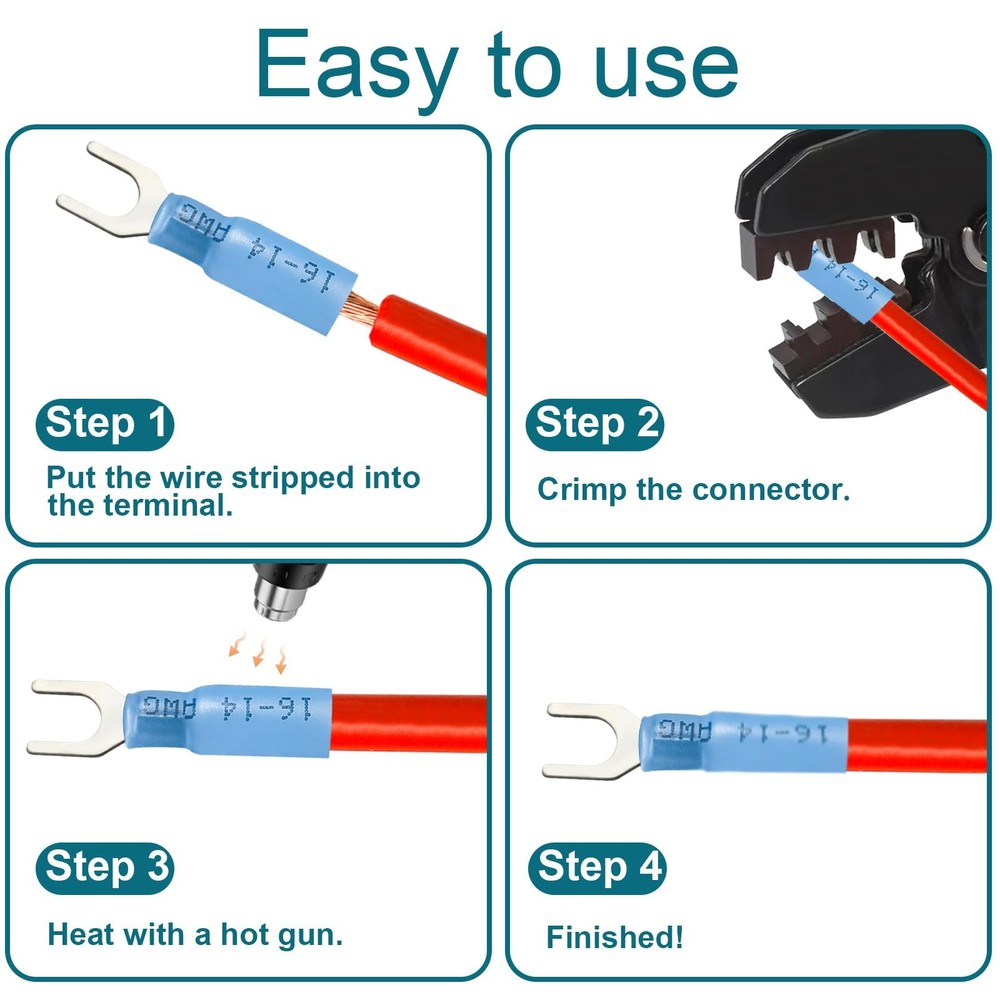 Easy to use

16-14 AWG

Step 1

Put the wire stripped into the terminal.

16-14

Step 2

Crimp the connector.

16-14 AWG

Step 3

Heat with a hot gun.

16-14 AWG

Step 4

Finished!