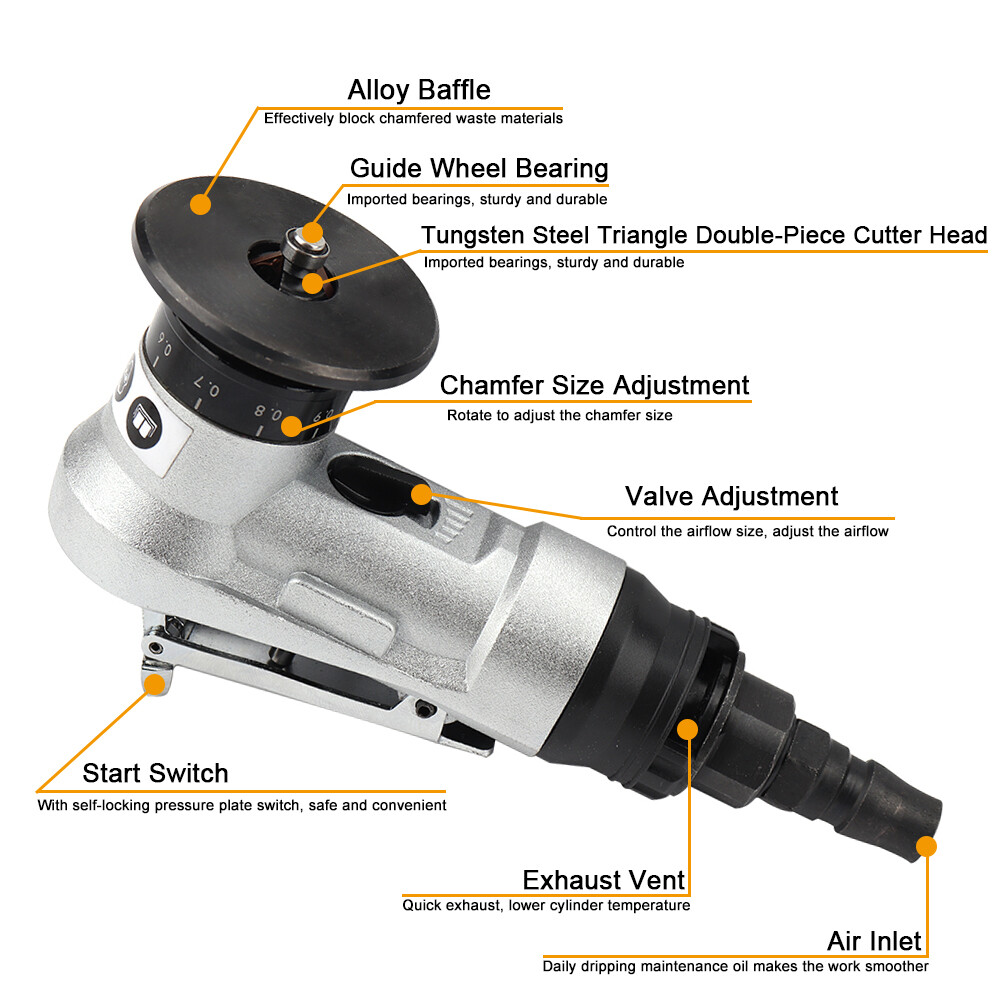 Alloy Baffle
Effectively block chamfered waste materials

Guide Wheel Bearing
Imported bearings, sturdy and durable

Tungsten Steel Triangle Double-Piece Cutter Head
Imported bearings, sturdy and durable

0.6 0.7 0.8 0.9

Chamfer Size Adjustment
Rotate to adjust the chamfer size

Valve Adjustment
Control the airflow size, adjust the airflow

Start Switch
With self-locking pressure plate switch, safe and convenient

Exhaust Vent
Quick exhaust, lower cylinder temperature

Air Inlet
Daily dripping maintenance oil makes the work smoother