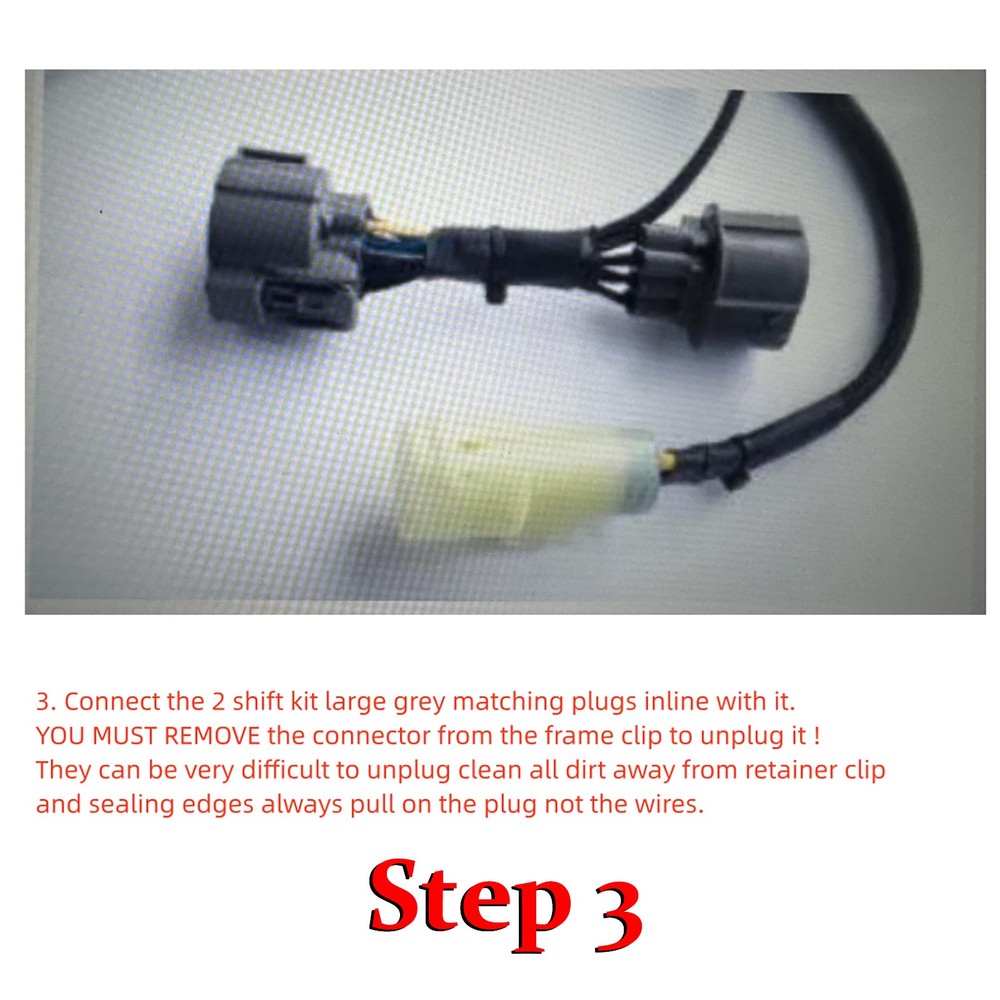 3. Connect the 2 shift kit large grey matching plugs inline with it.
YOU MUST REMOVE the connector from the frame clip to unplug it !
They can be very difficult to unplug clean all dirt away from retainer clip and sealing edges always pull on the plug not the wires.

Step 3