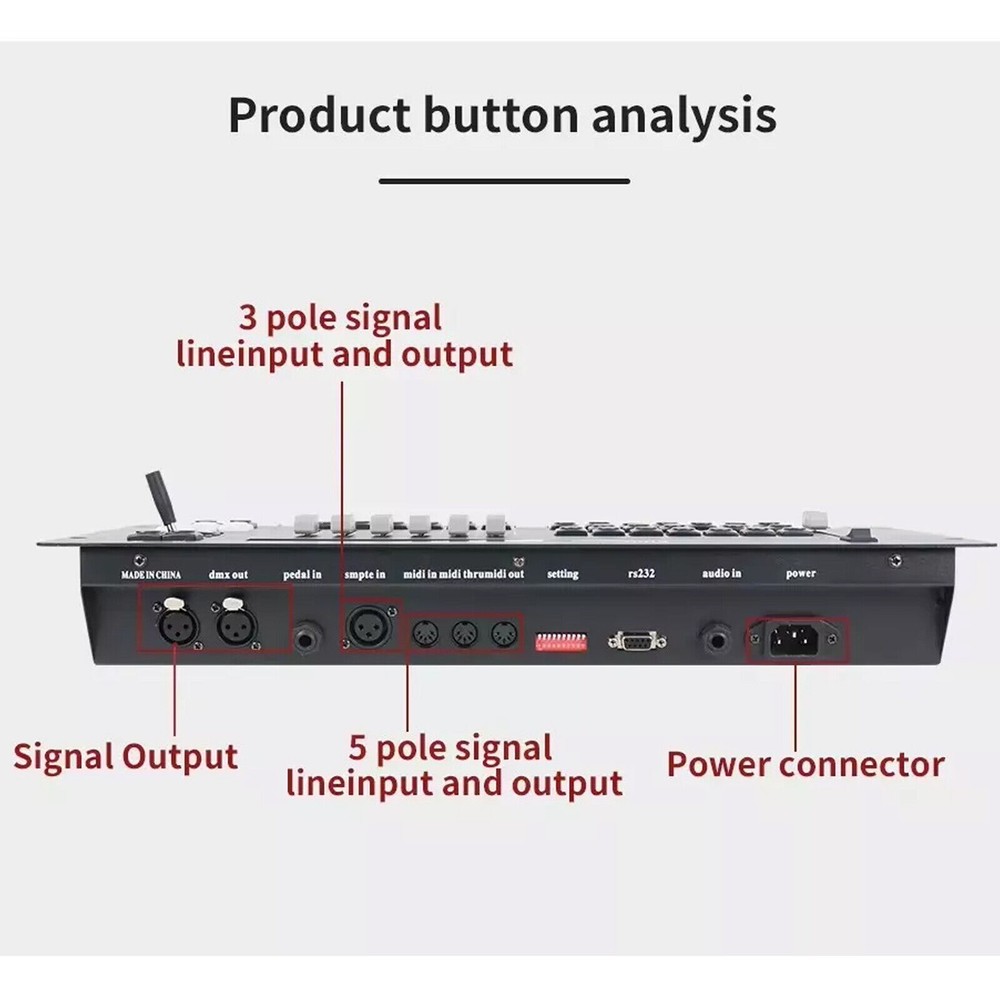 Product button analysis

3 pole signal lineinput and output

MADE IN CHINA dmx out pedal in smpte in midi in midi thru midi out setting rs232 audio in power

Signal Output

5 pole signal lineinput and output

Power connector