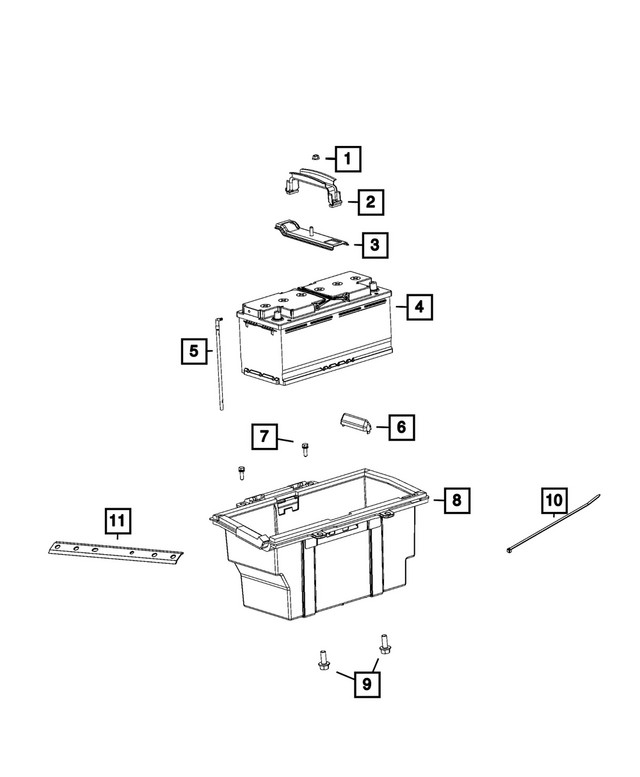 1
2
3
4
5
6
7
8
10
11
9