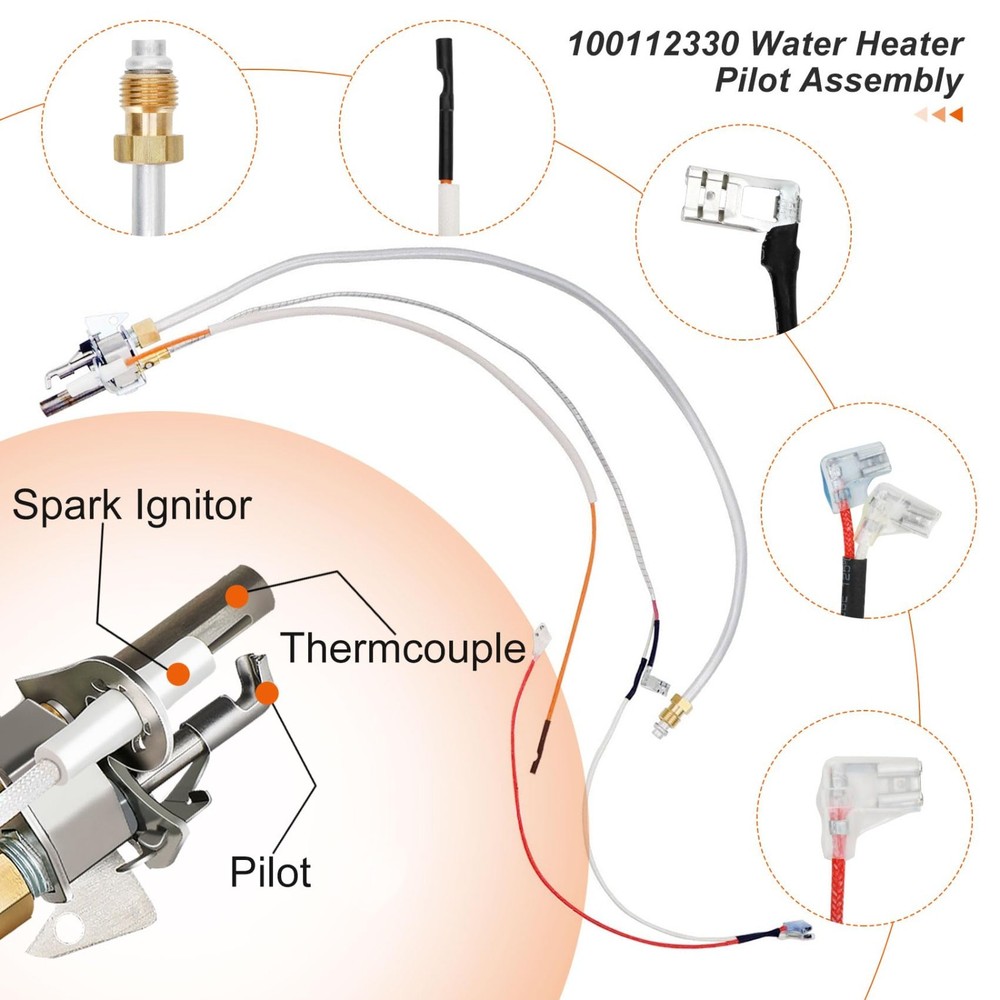 100112330 Water Heater Pilot Assembly

Spark Ignitor

Thermcouple

Pilot