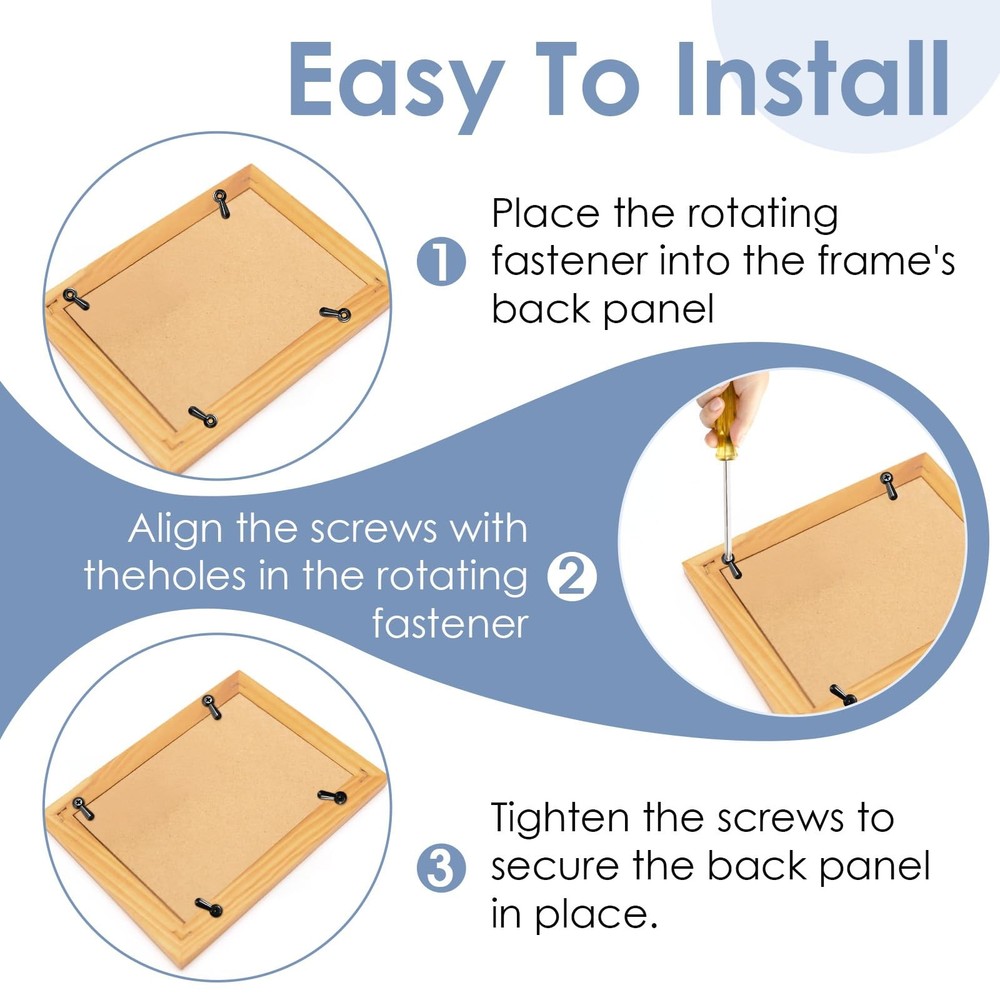 Easy To Install

1 Place the rotating fastener into the frame's back panel

Align the screws with theholes in the rotating fastener 2

3 Tighten the screws to secure the back panel in place.