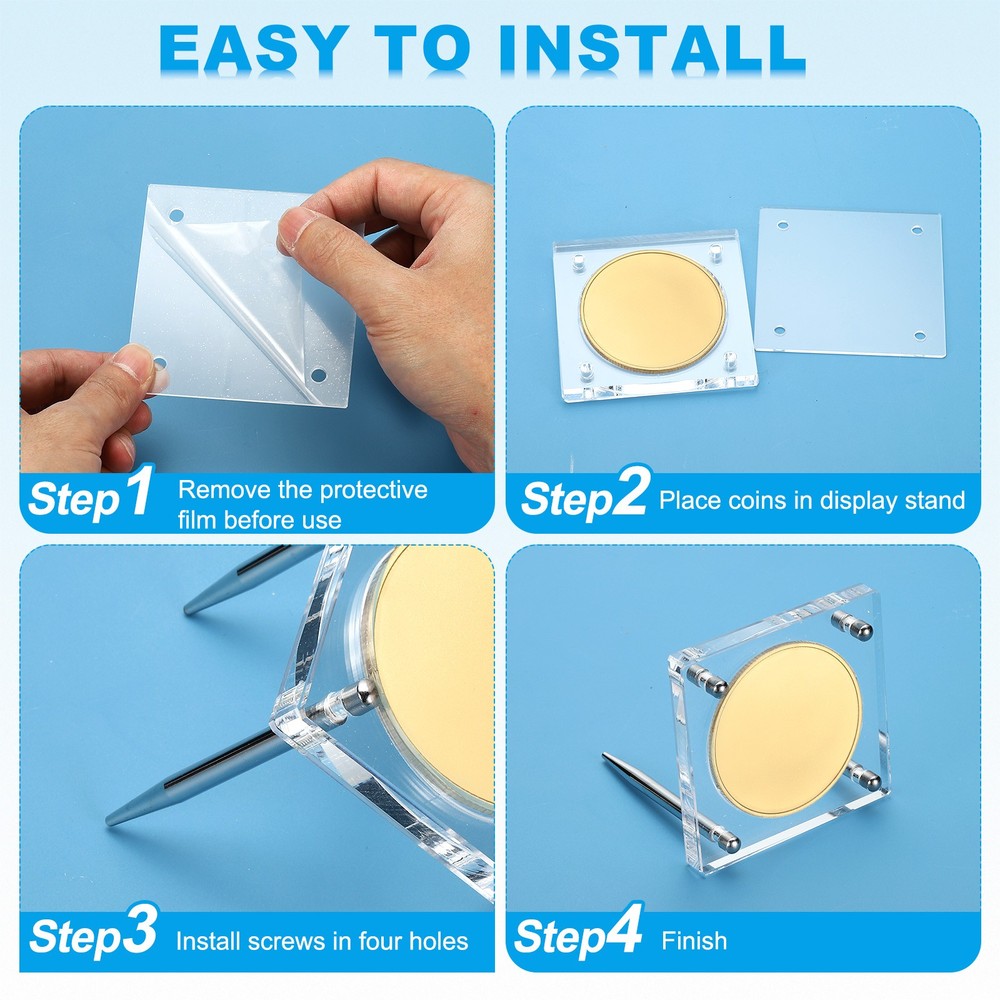 EASY TO INSTALL

Step1 Remove the protective film before use

Step2 Place coins in display stand

Step3 Install screws in four holes

Step4 Finish