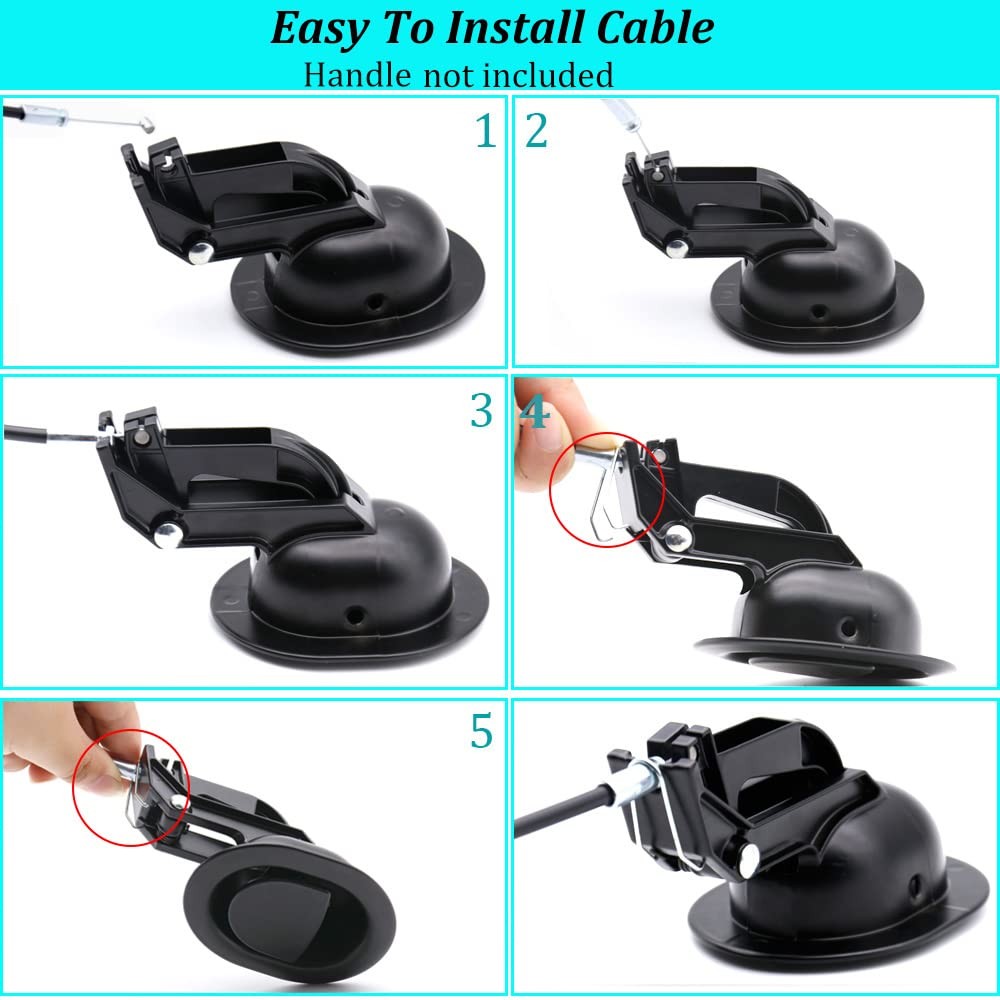 Easy To Install Cable

Handle not included

1

2

3

4

5