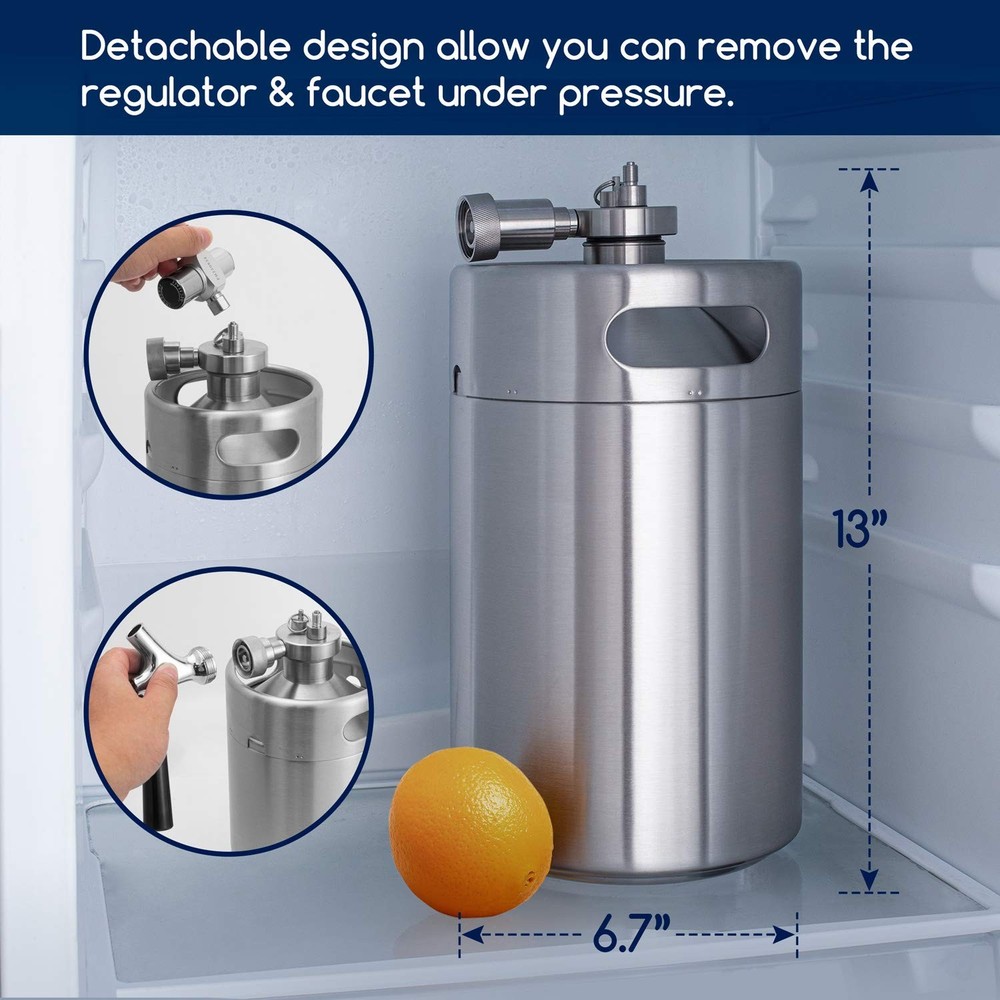 Detachable design allow you can remove the regulator & faucet under pressure.

13"

6.7"