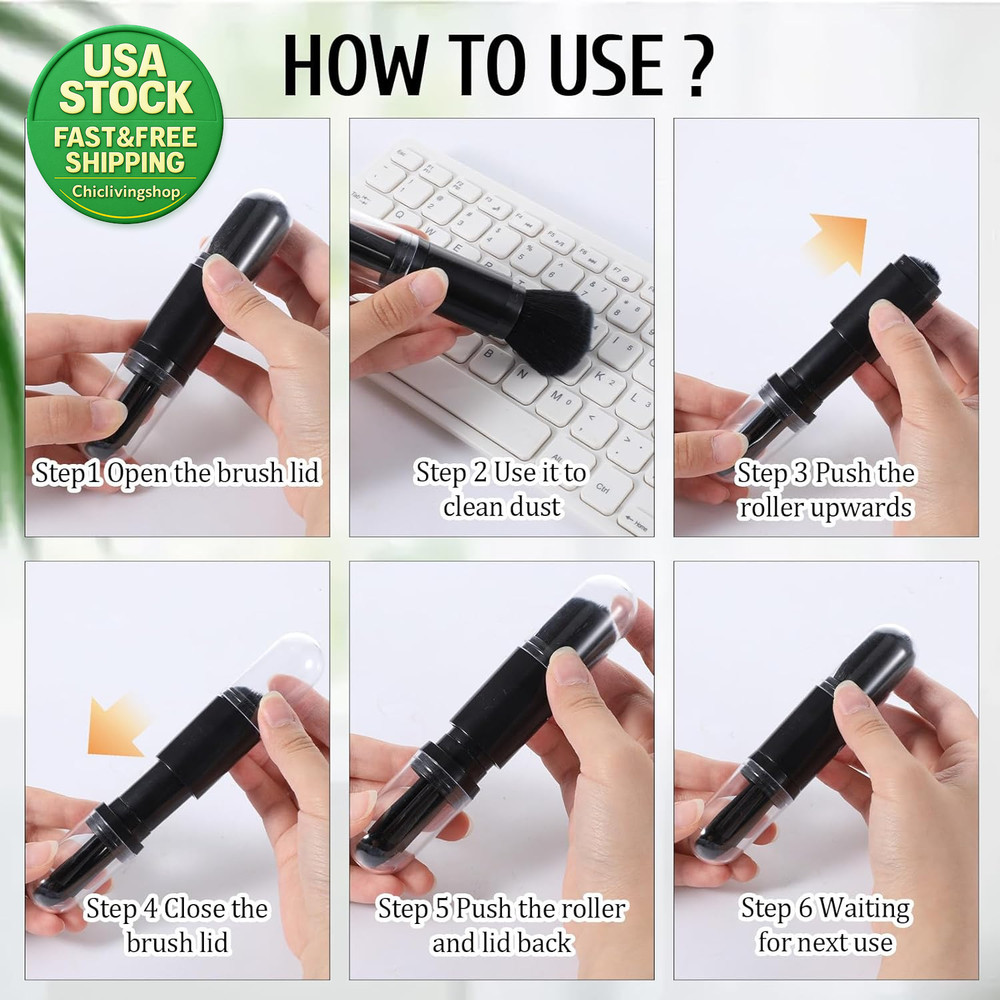 USA STOCK
FAST&FREE SHIPPING
Chiclivingshop

HOW TO USE ?

Step1 Open the brush lid

Step 2 Use it to clean dust

Step 3 Push the roller upwards

Step 4 Close the brush lid

Step 5 Push the roller and lid back

Step 6 Waiting for next use