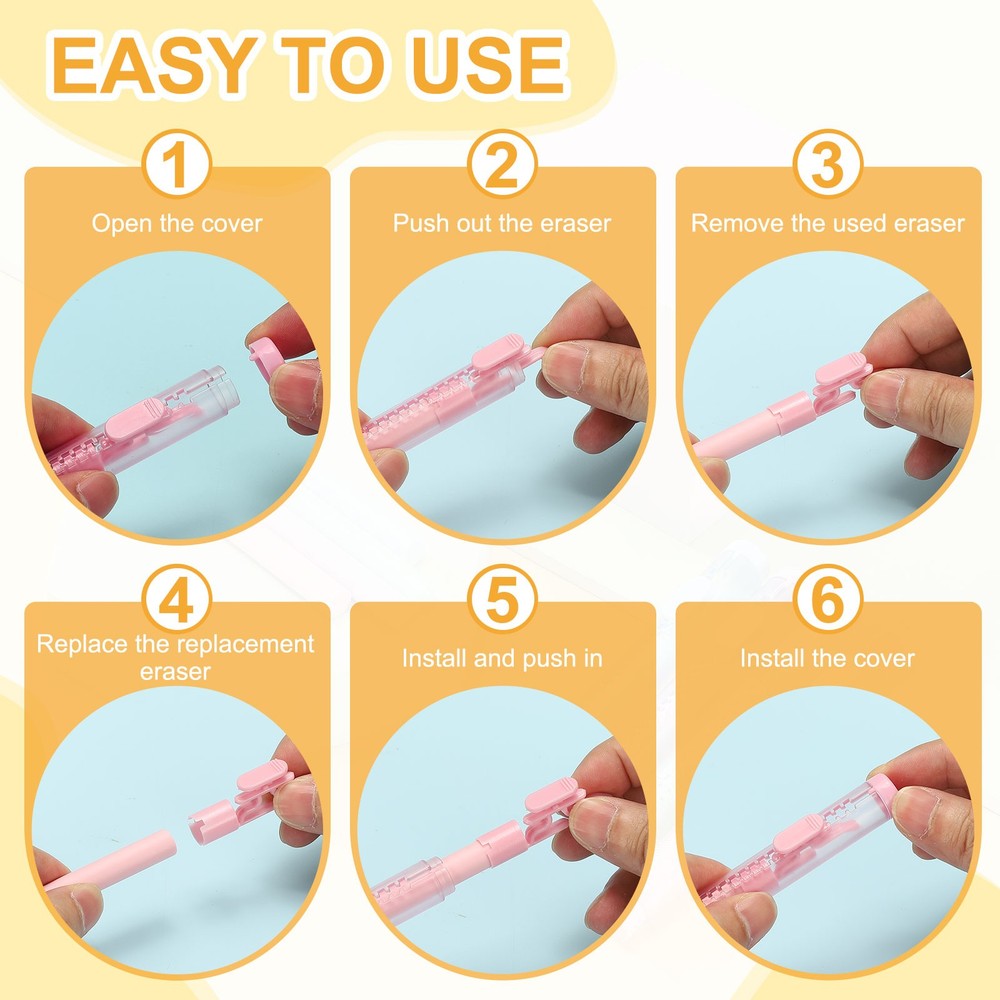 EASY TO USE

1
Open the cover

2
Push out the eraser

3
Remove the used eraser

4
Replace the replacement eraser

5
Install and push in

6
Install the cover