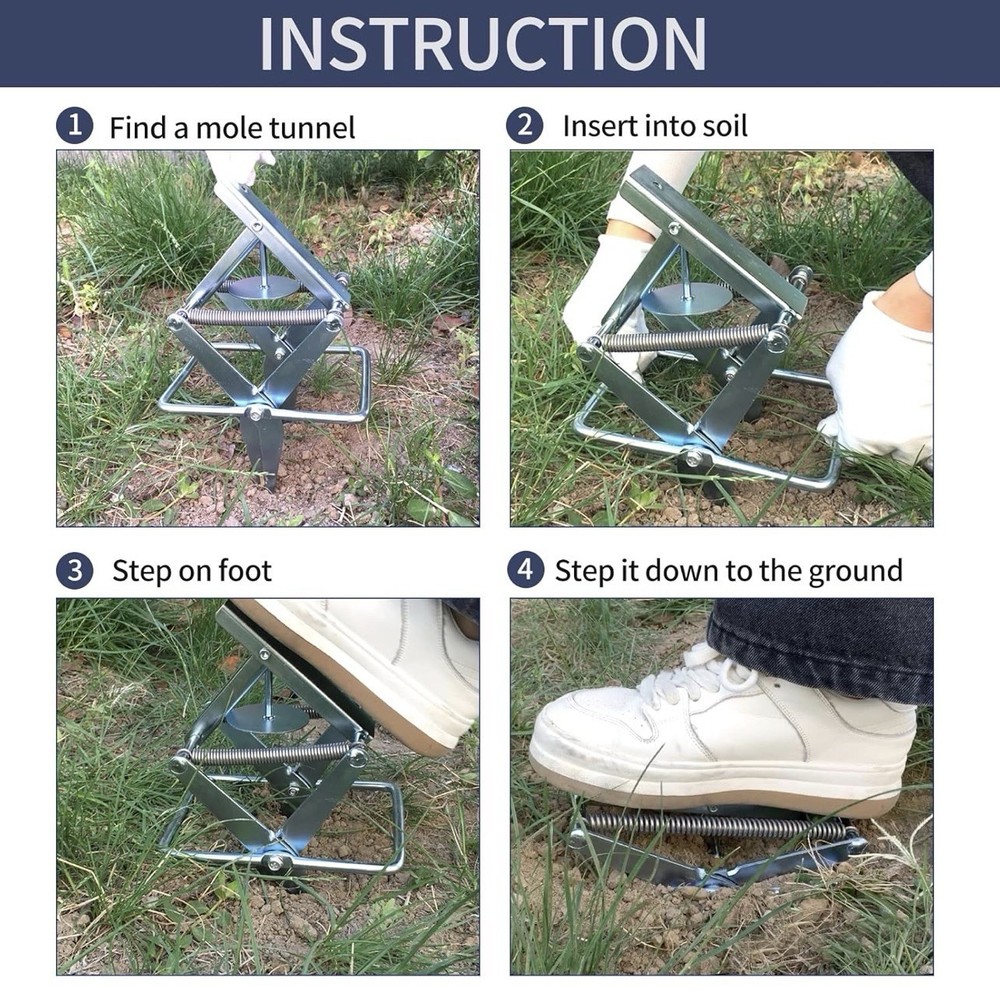 INSTRUCTION

1 Find a mole tunnel

2 Insert into soil

3 Step on foot

4 Step it down to the ground