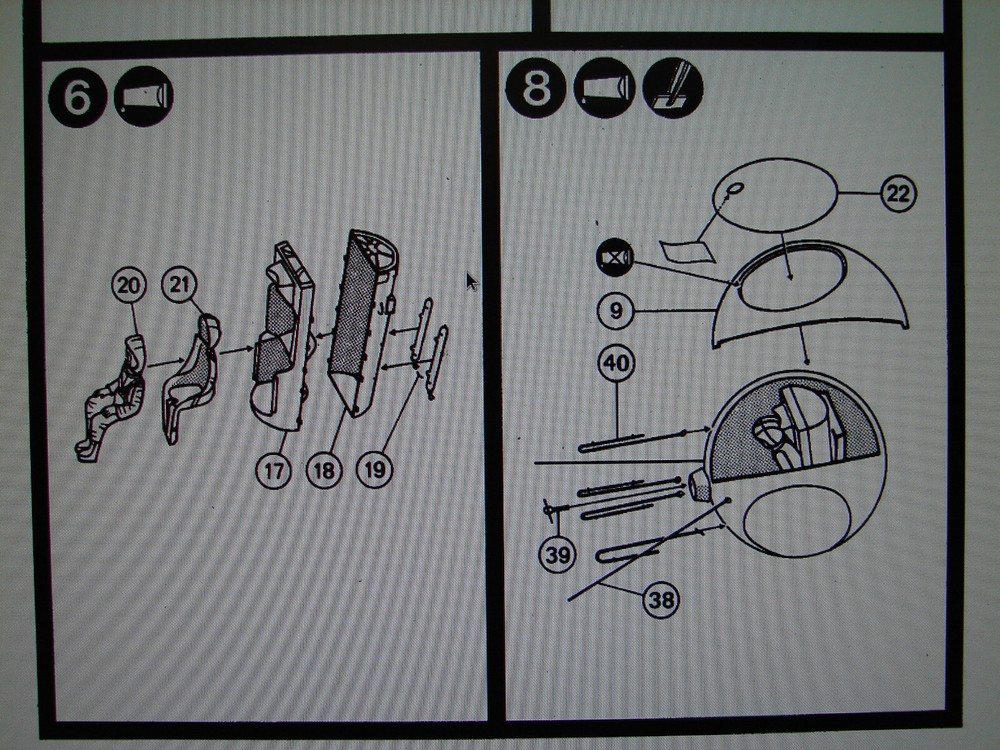 6

20
21
17
18
19

8

22
9
40
39
38