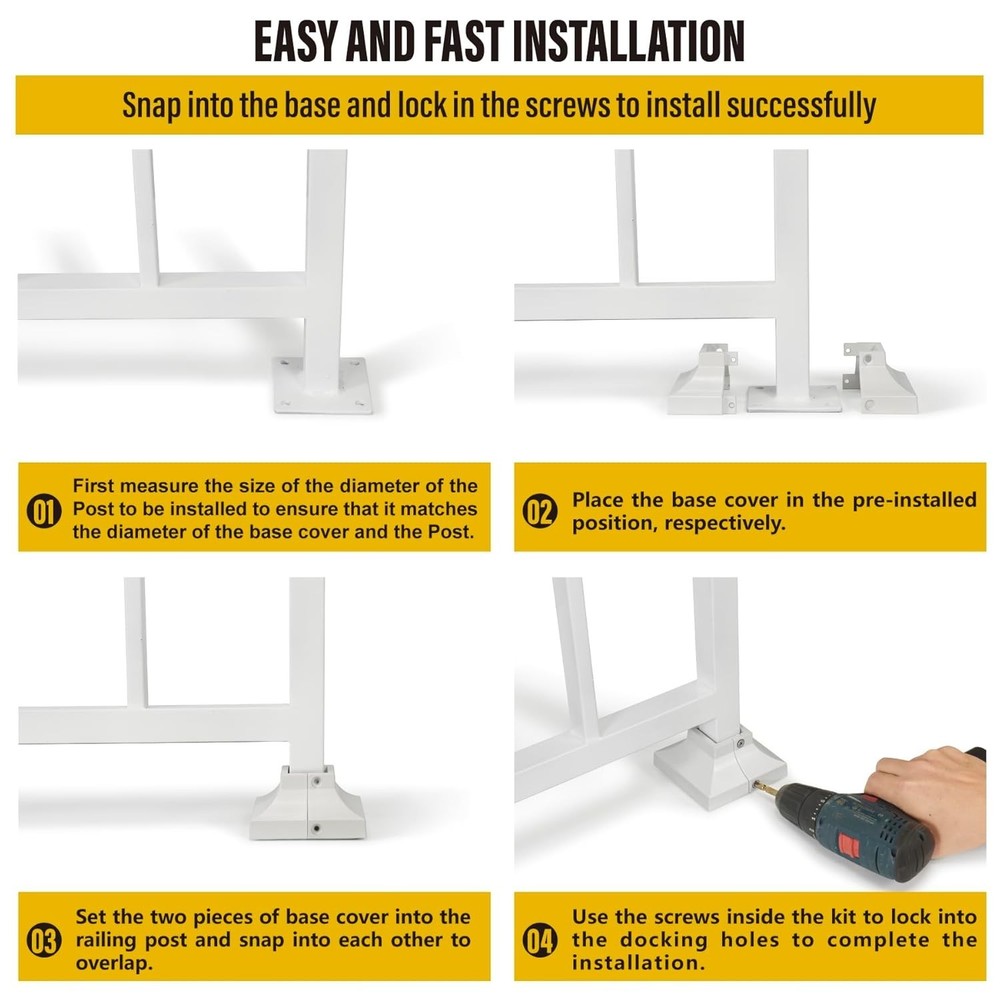 EASY AND FAST INSTALLATION

Snap into the base and lock in the screws to install successfully

01 First measure the size of the diameter of the Post to be installed to ensure that it matches the diameter of the base cover and the Post.

02 Place the base cover in the pre-installed position, respectively.

03 Set the two pieces of base cover into the railing post and snap into each other to overlap.

04 Use the screws inside the kit to lock into the docking holes to complete the installation.