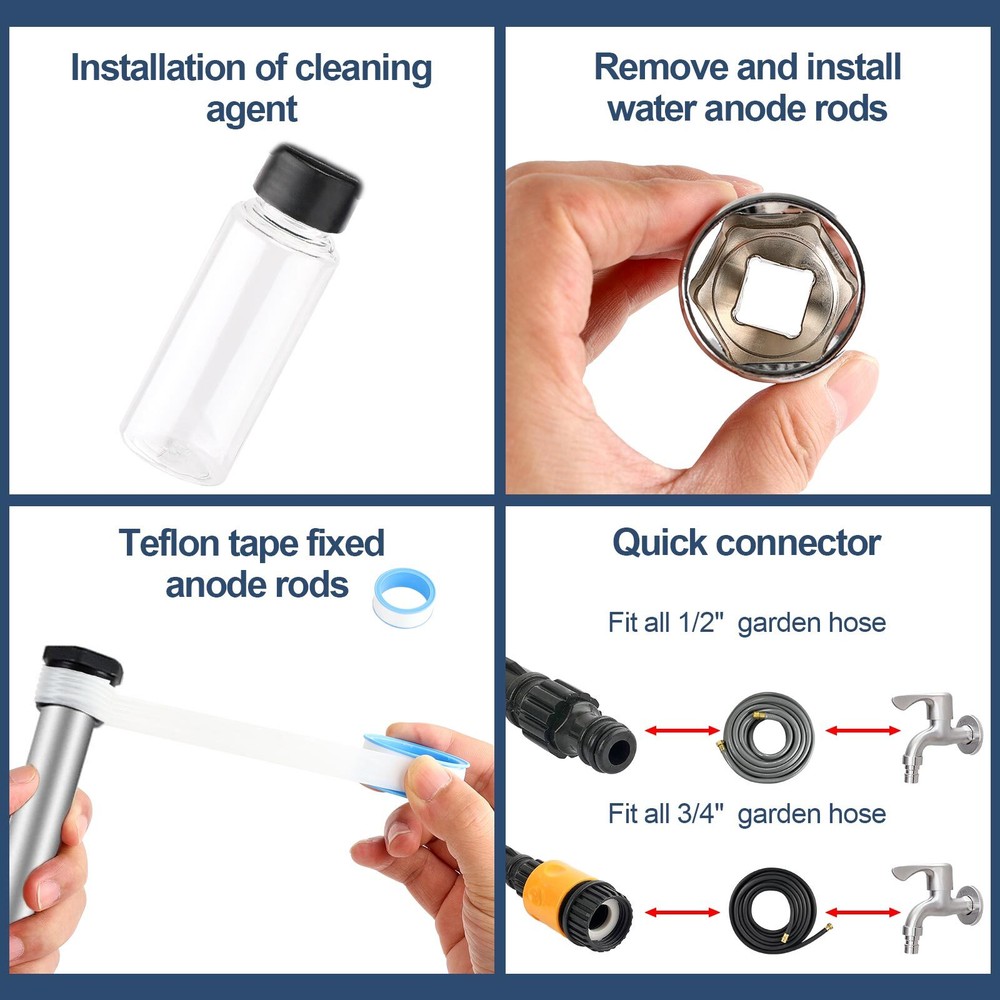 Installation of cleaning agent

Remove and install water anode rods

Teflon tape fixed anode rods

Quick connector

Fit all 1/2" garden hose

Fit all 3/4" garden hose