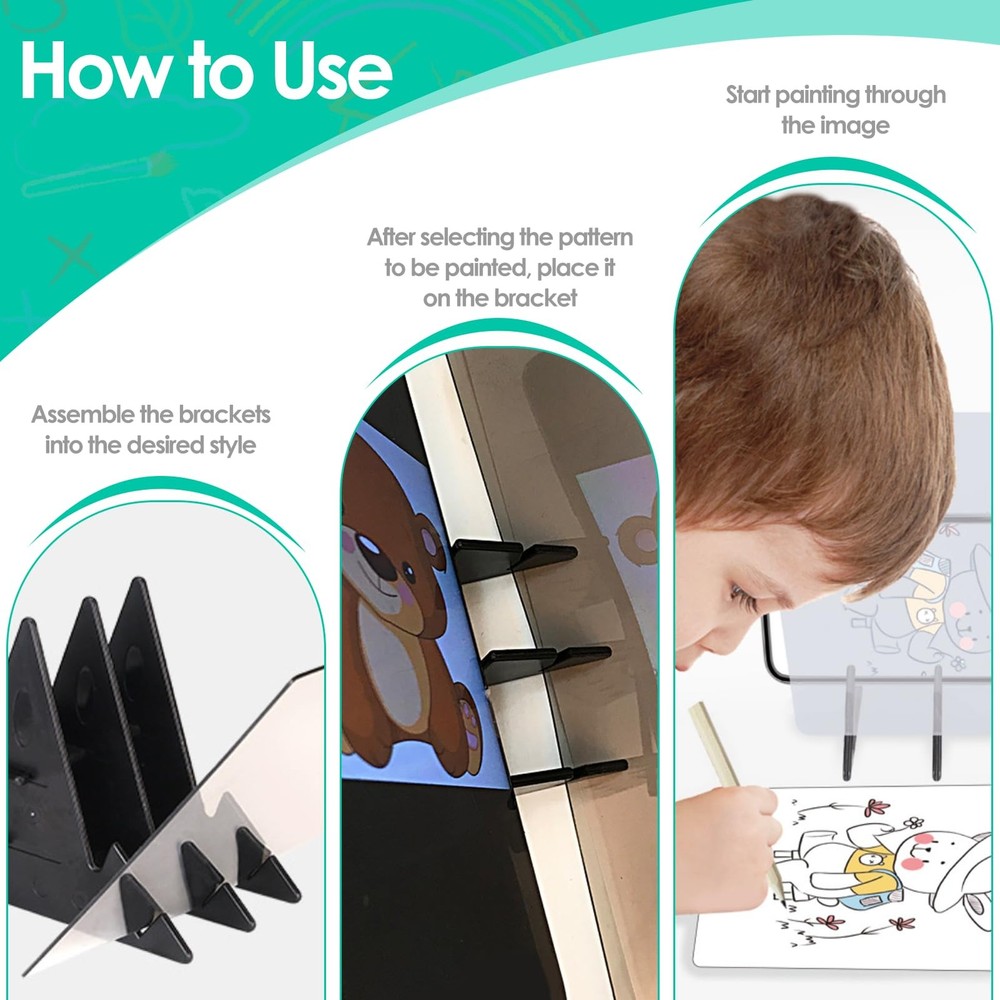 How to Use

Assemble the brackets into the desired style

After selecting the pattern to be painted, place it on the bracket

Start painting through the image