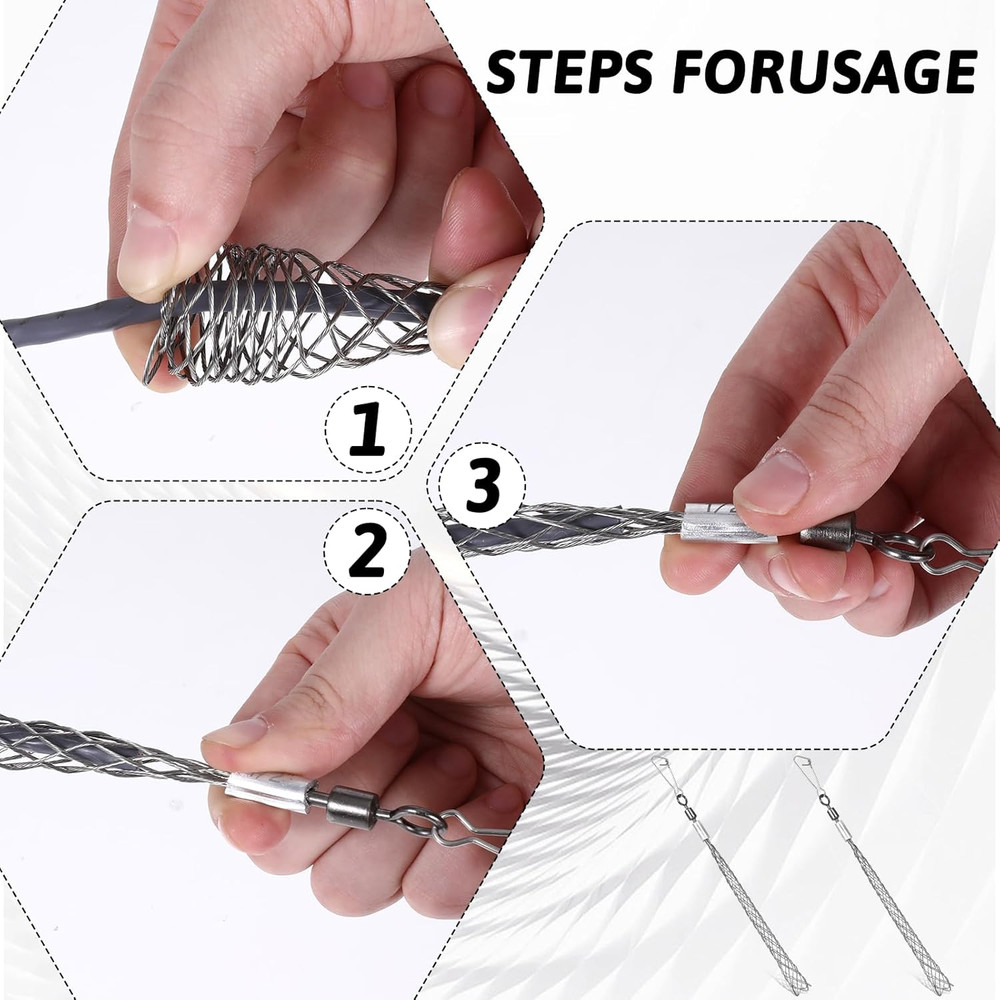 STEPS FORUSAGE

1

3

2