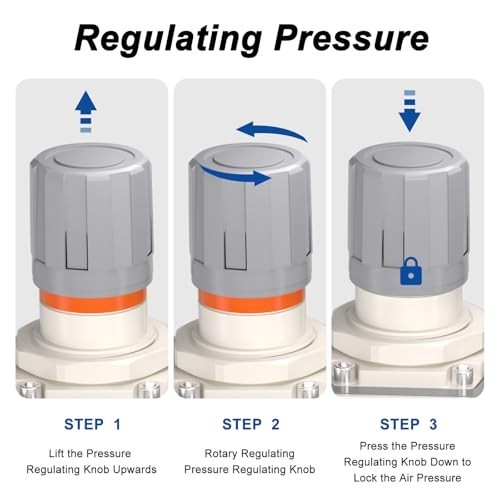 Regulating Pressure

STEP 1

Lift the Pressure Regulating Knob Upwards

STEP 2

Rotary Regulating Pressure Regulating Knob

STEP 3

Press the Pressure Regulating Knob Down to Lock the Air Pressure