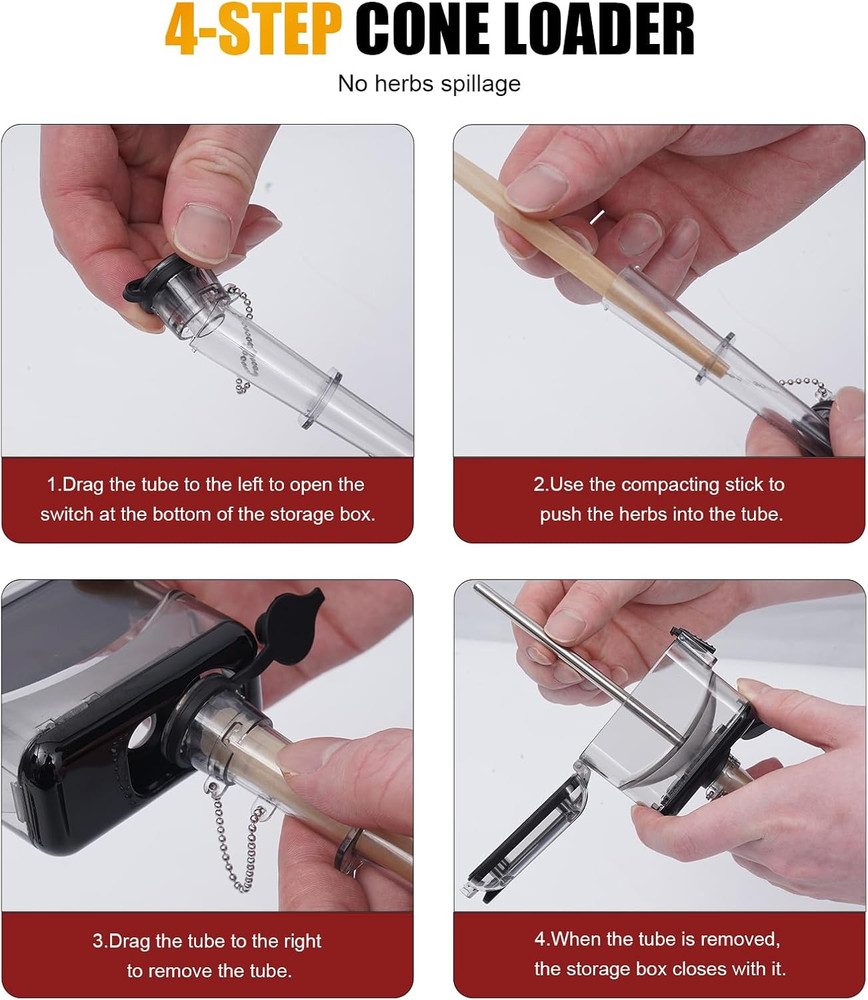 4-STEP CONE LOADER

No herbs spillage

1.Drag the tube to the left to open the switch at the bottom of the storage box.

2.Use the compacting stick to push the herbs into the tube.

3.Drag the tube to the right to remove the tube.

4.When the tube is removed, the storage box closes with it.