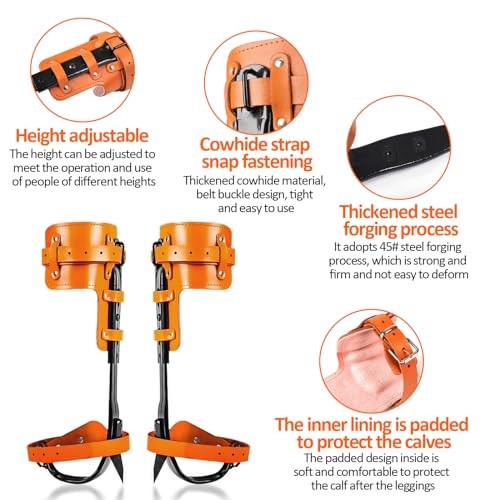 Height adjustable
The height can be adjusted to meet the operation and use of people of different heights

Cowhide strap snap fastening
Thickened cowhide material, belt buckle design, tight and easy to use

Thickened steel forging process
It adopts 45# steel forging process, which is strong and firm and not easy to deform

The inner lining is padded to protect the calves
The padded design inside is soft and comfortable to protect the calf after the leggings