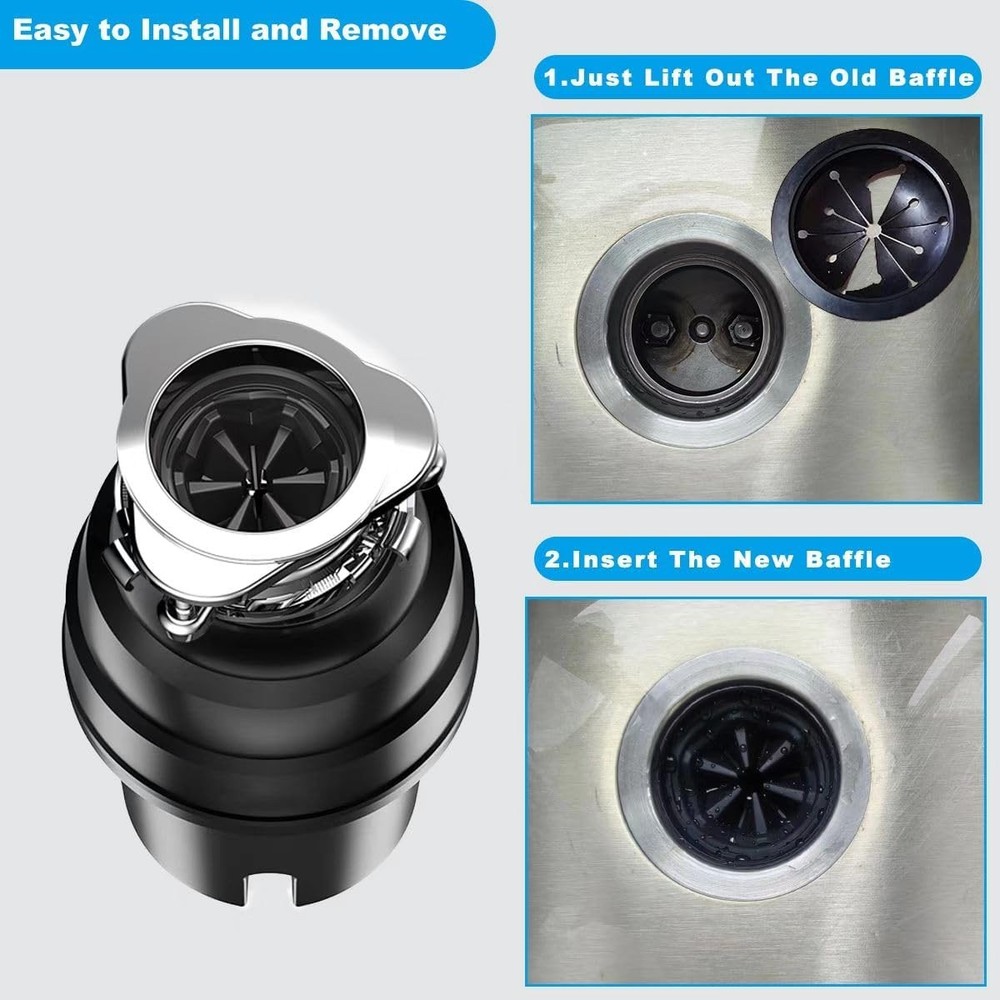 Easy to Install and Remove

1.Just Lift Out The Old Baffle

2.Insert The New Baffle