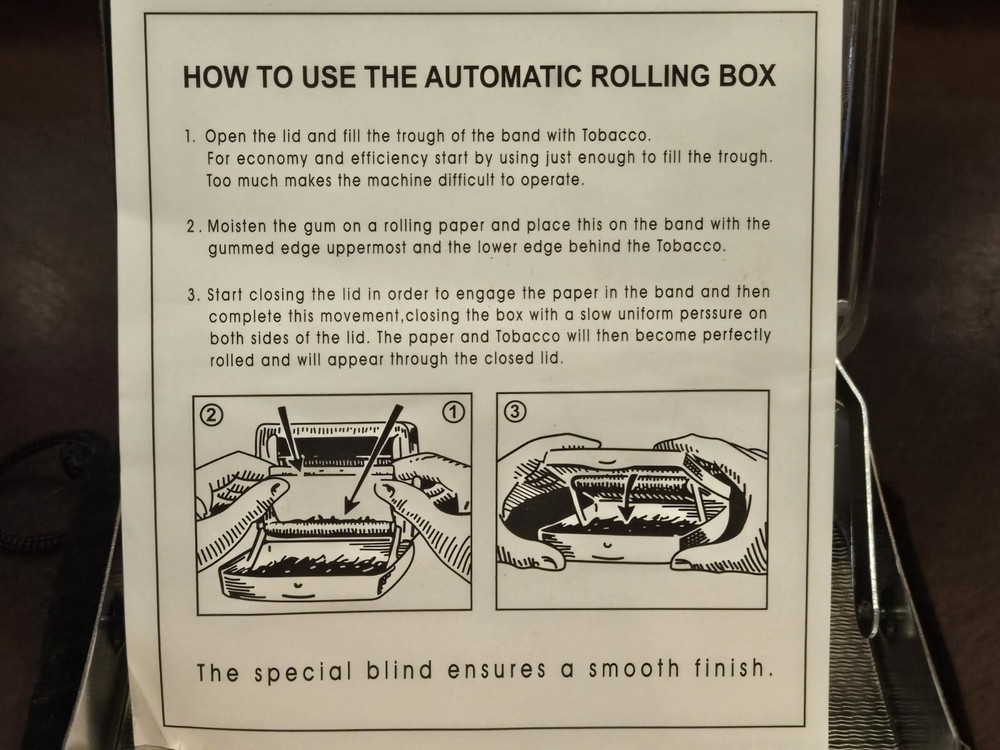 HOW TO USE THE AUTOMATIC ROLLING BOX

1. Open the lid and fill the trough of the band with Tobacco. For economy and efficiency start by using just enough to fill the trough. Too much makes the machine difficult to operate.

2. Moisten the gum on a rolling paper and place this on the band with the gummed edge uppermost and the lower edge behind the Tobacco.

3. Start closing the lid in order to engage the paper in the band and then complete this movement,closing the box with a slow uniform perssure on both sides of the lid. The paper and Tobacco will then become perfectly rolled and will appear through the closed lid.

②

①

③

The special blind ensures a smooth finish.