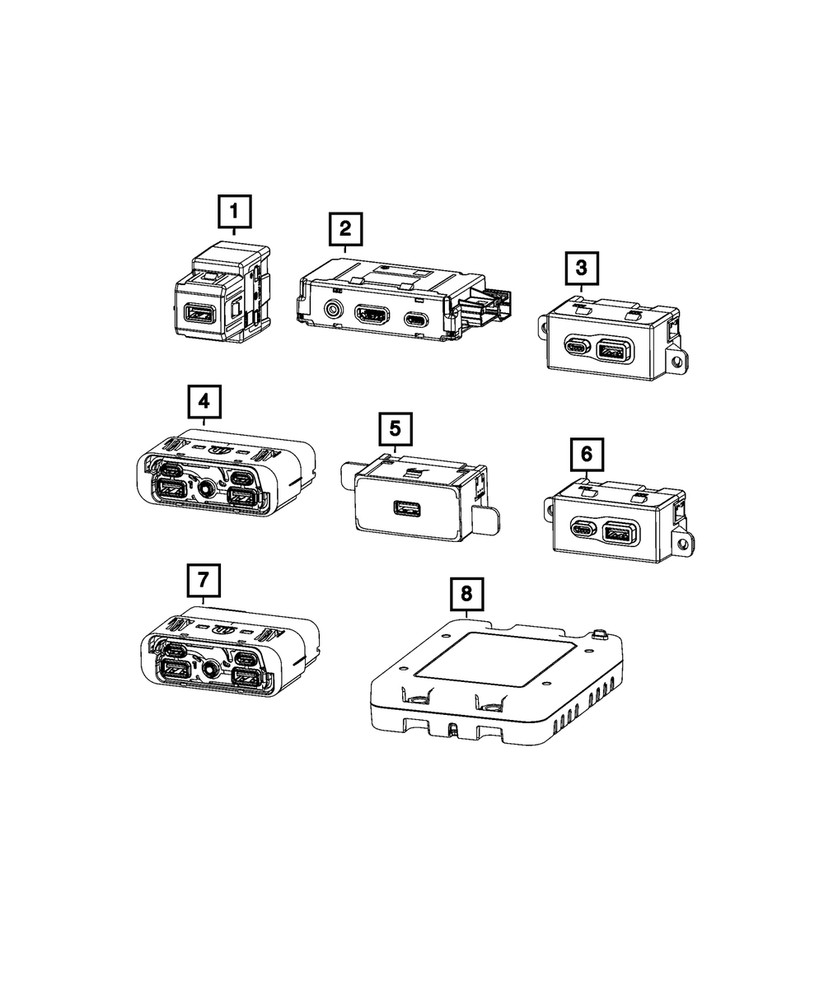 1
2
3
4
5
6
7
8