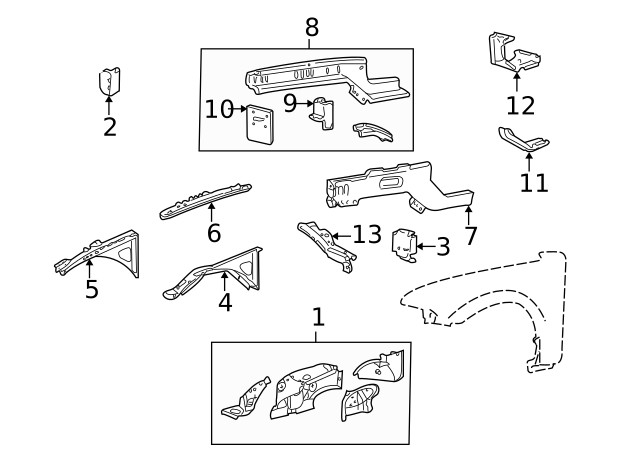 8
2
10
9
12
11
6
7
13
3
5
4
1