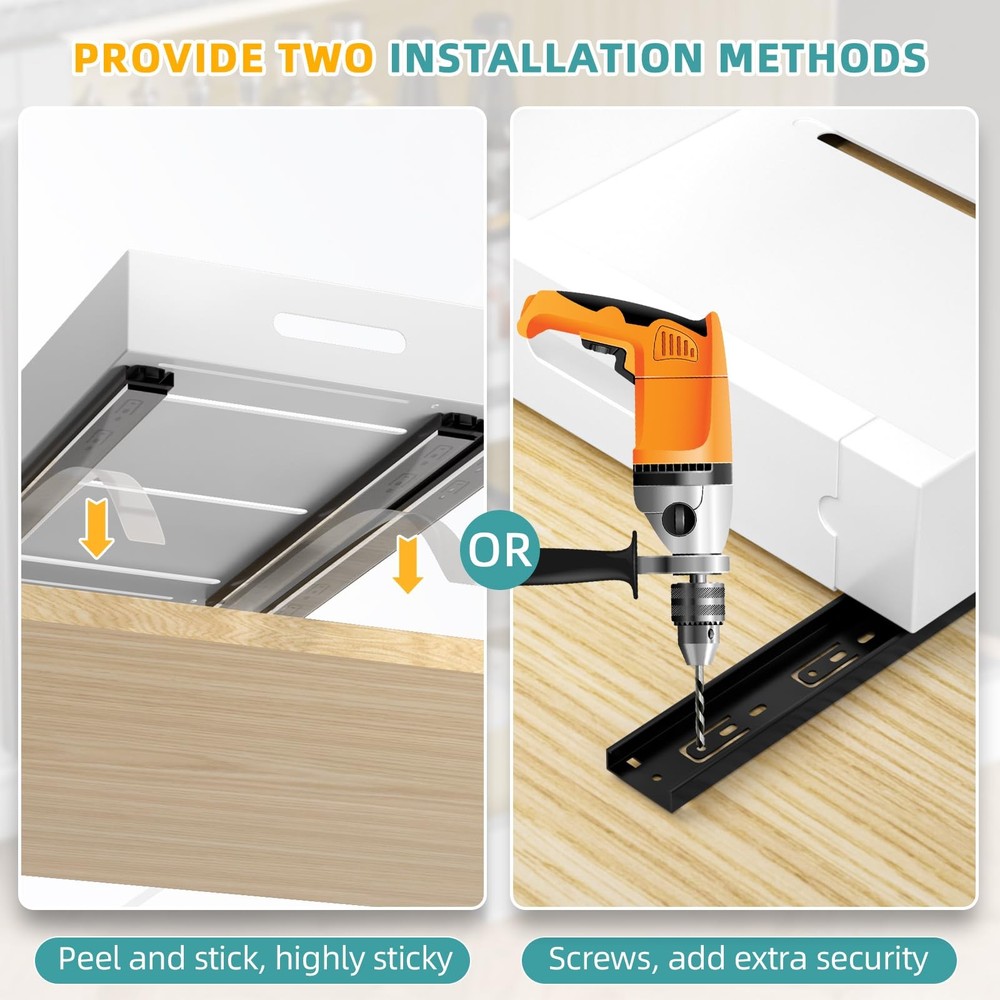 PROVIDE TWO INSTALLATION METHODS

OR

Peel and stick, highly sticky

Screws, add extra security