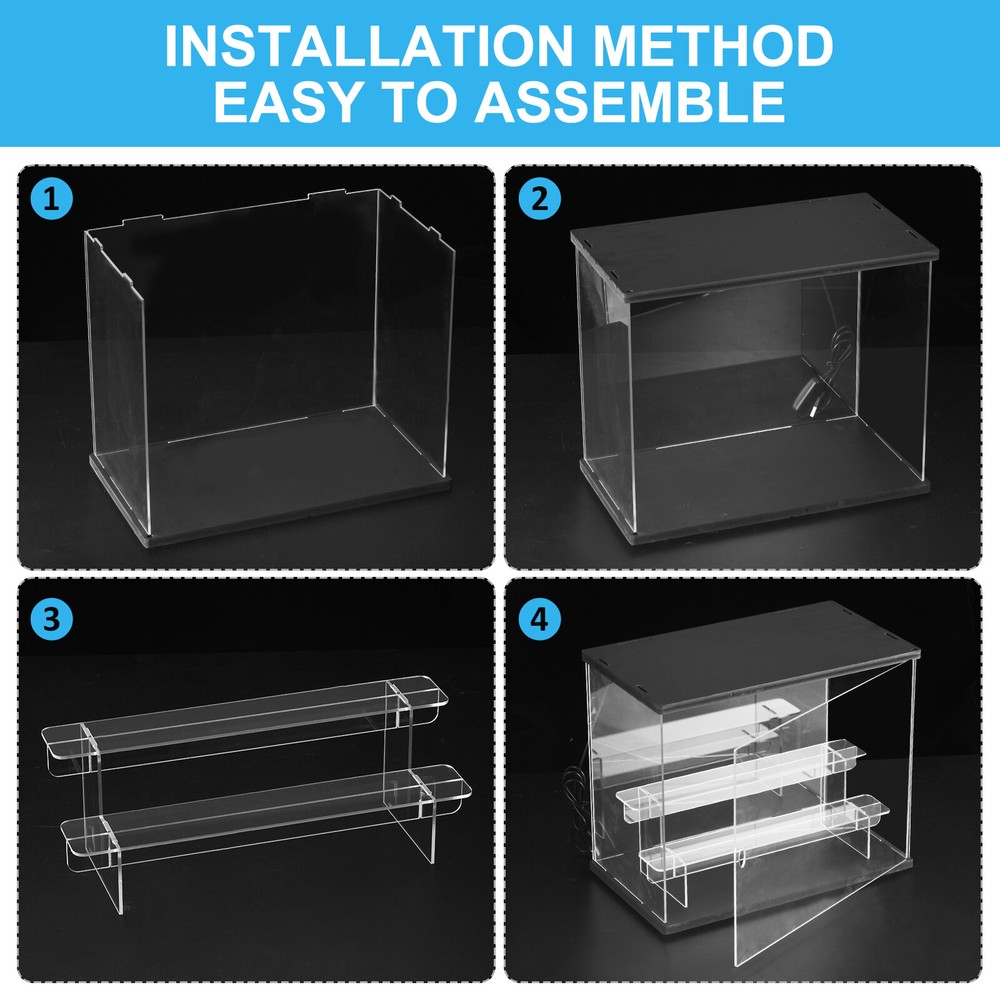 INSTALLATION METHOD
EASY TO ASSEMBLE

1

2

3

4