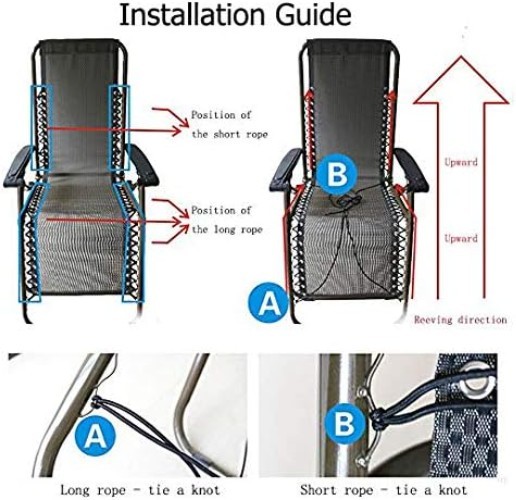 Installation Guide

Position of the short rope

Position of the long rope

B

A

Upward

Upward

Reeving direction

A

B

Long rope - tie a knot

Short rope - tie a knot