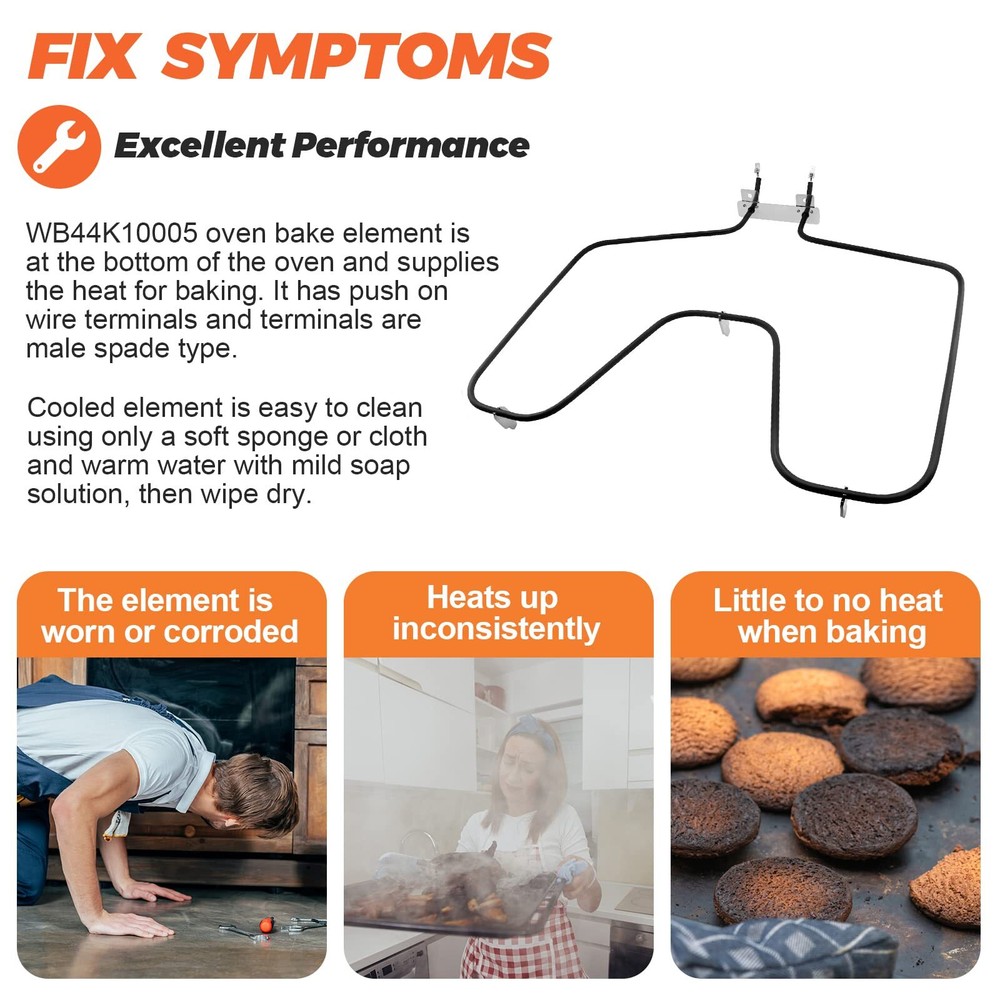 FIX SYMPTOMS

Excellent Performance

WB44K10005 oven bake element is at the bottom of the oven and supplies the heat for baking. It has push on wire terminals and terminals are male spade type.

Cooled element is easy to clean using only a soft sponge or cloth and warm water with mild soap solution, then wipe dry.

The element is worn or corroded

Heats up inconsistently

Little to no heat when baking