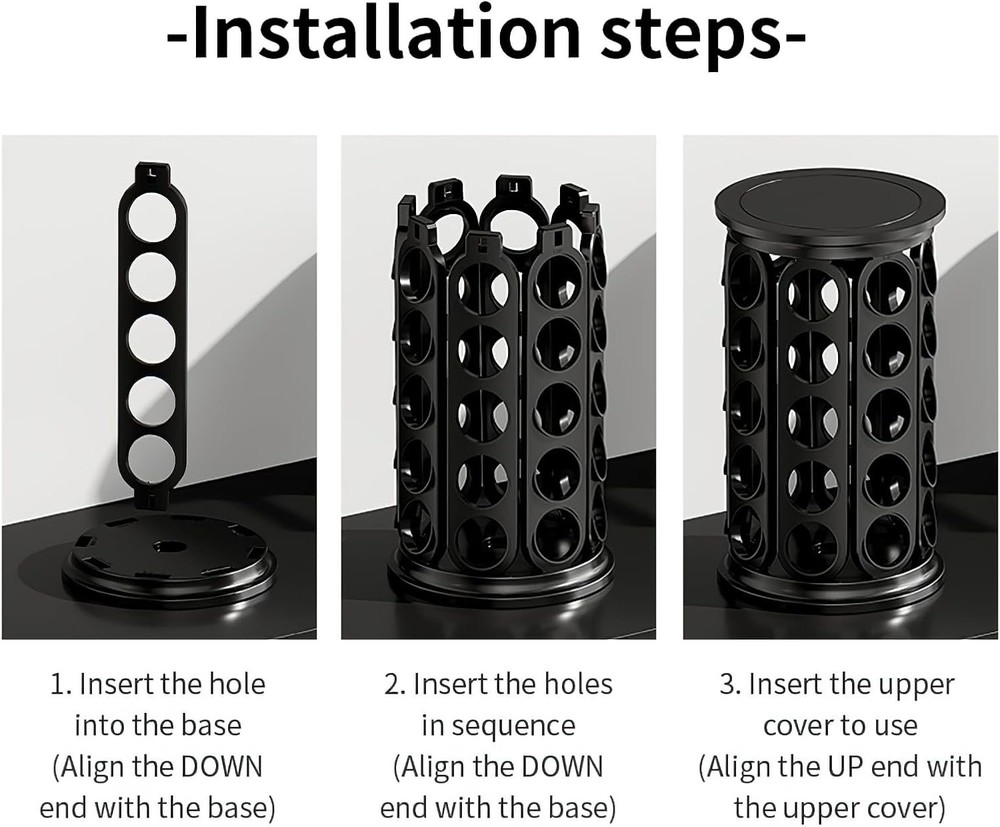 -Installation steps-

1. Insert the hole into the base (Align the DOWN end with the base)

2. Insert the holes in sequence (Align the DOWN end with the base)

3. Insert the upper cover to use (Align the UP end with the upper cover)