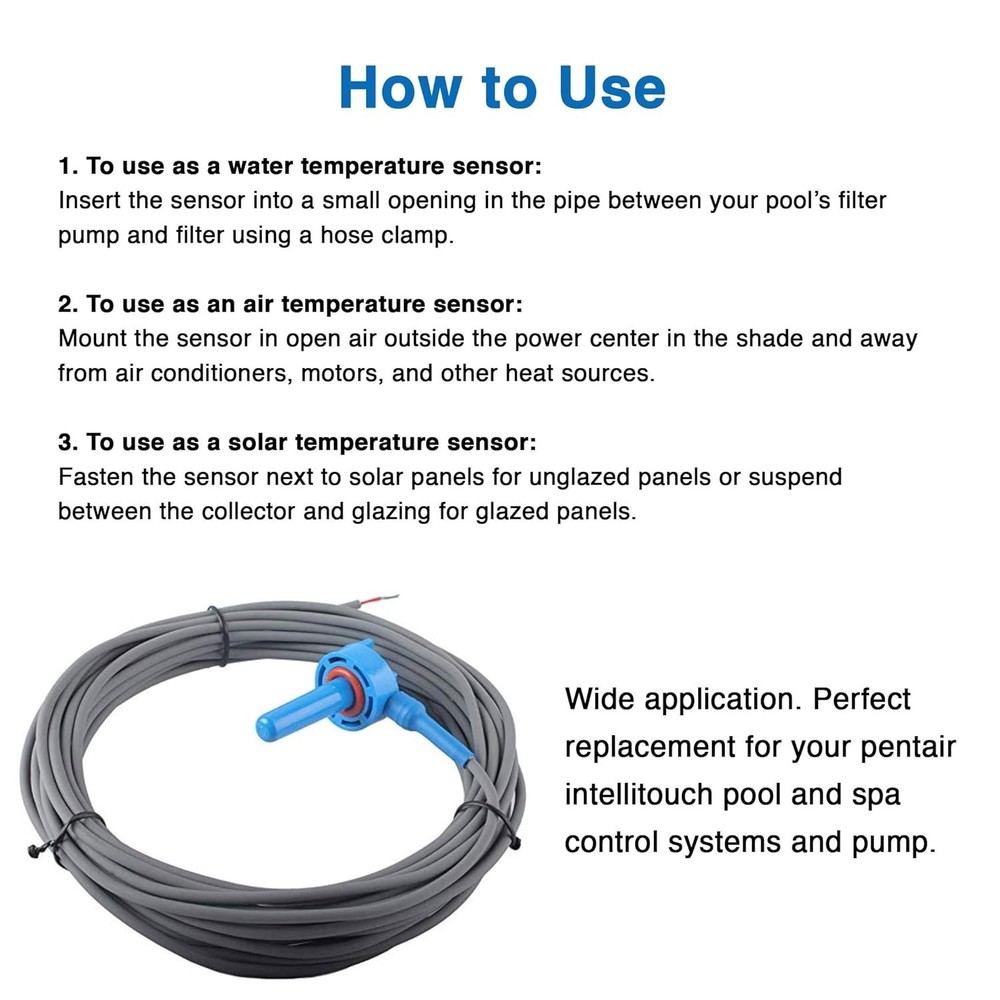 How to Use

1. To use as a water temperature sensor:
Insert the sensor into a small opening in the pipe between your pool's filter pump and filter using a hose clamp.

2. To use as an air temperature sensor:
Mount the sensor in open air outside the power center in the shade and away from air conditioners, motors, and other heat sources.

3. To use as a solar temperature sensor:
Fasten the sensor next to solar panels for unglazed panels or suspend between the collector and glazing for glazed panels.

Wide application. Perfect replacement for your pentair intellitouch pool and spa control systems and pump.