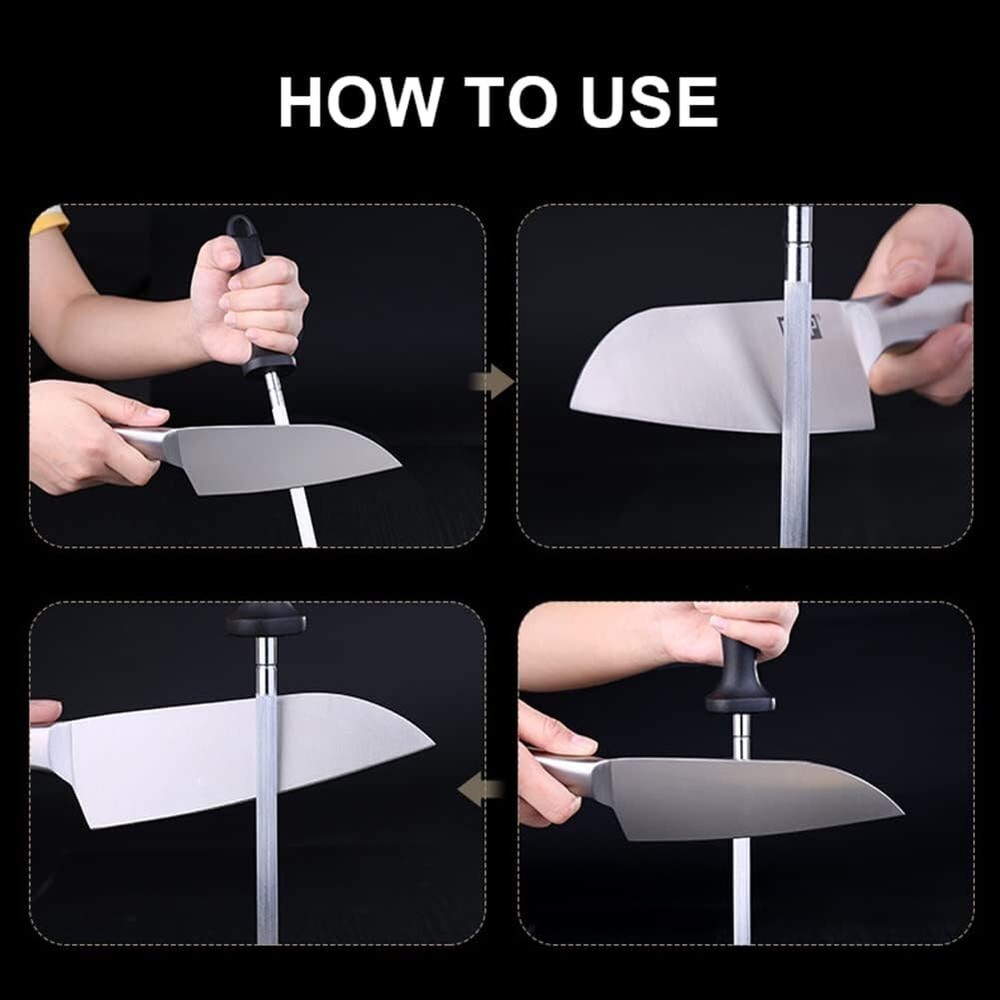 HOW TO USE