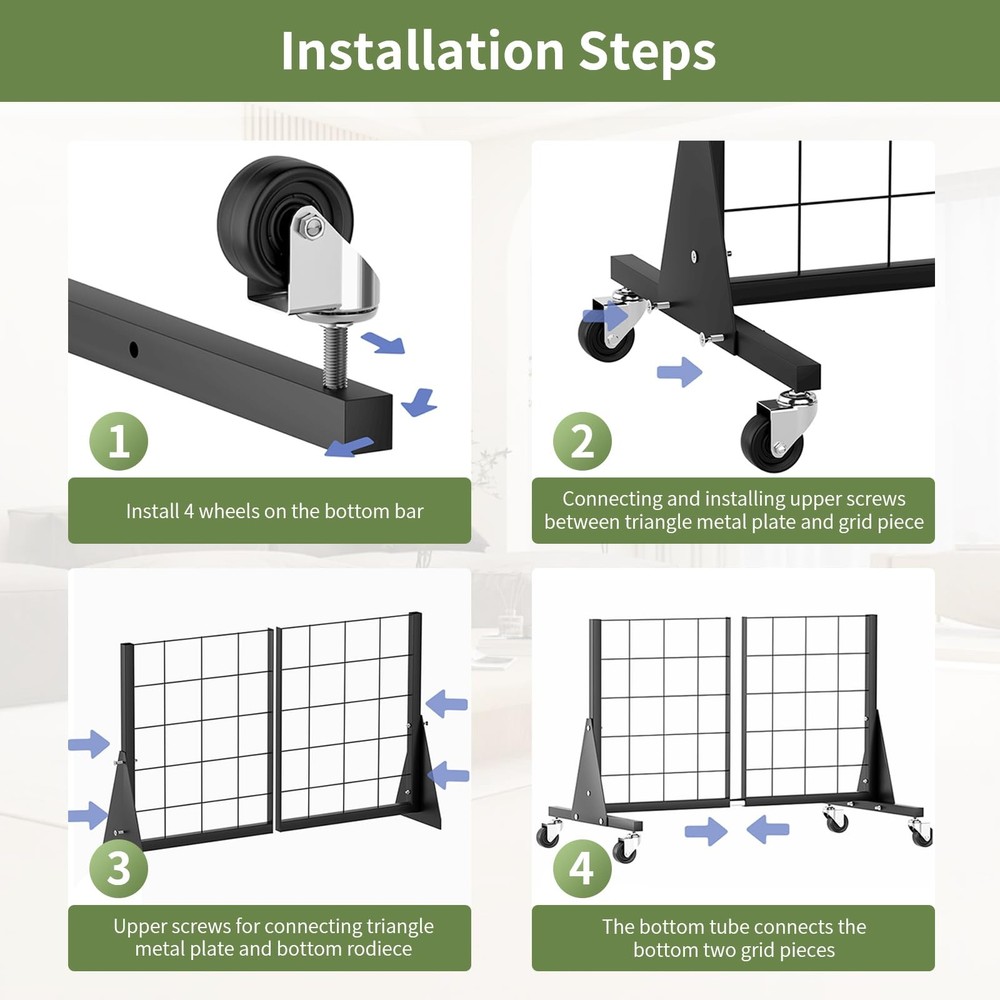 Installation Steps

1

Install 4 wheels on the bottom bar

2

Connecting and installing upper screws between triangle metal plate and grid piece

3

Upper screws for connecting triangle metal plate and bottom rodiece

4

The bottom tube connects the bottom two grid pieces