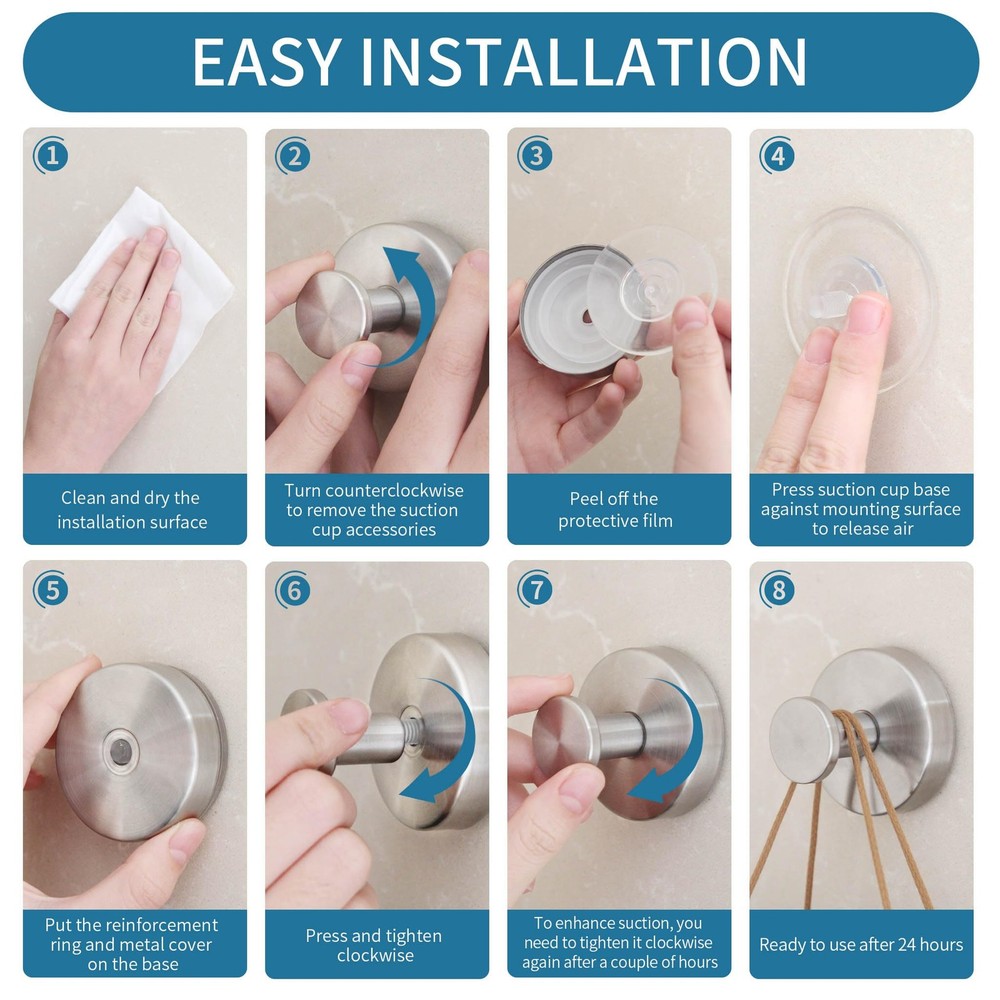 EASY INSTALLATION

1
Clean and dry the installation surface

2
Turn counterclockwise to remove the suction cup accessories

3
Peel off the protective film

4
Press suction cup base against mounting surface to release air

5
Put the reinforcement ring and metal cover on the base

6
Press and tighten clockwise

7
To enhance suction, you need to tighten it clockwise again after a couple of hours

8
Ready to use after 24 hours