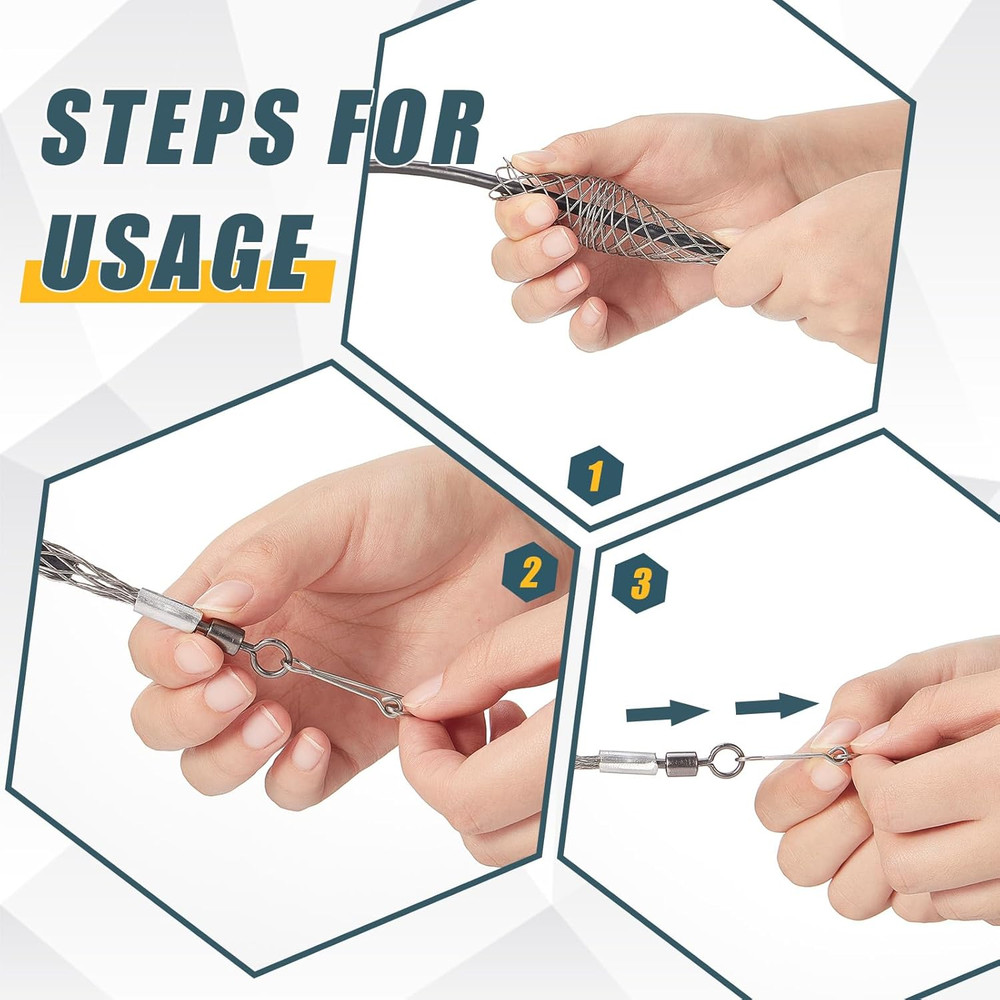 STEPS FOR USAGE

1

2

3