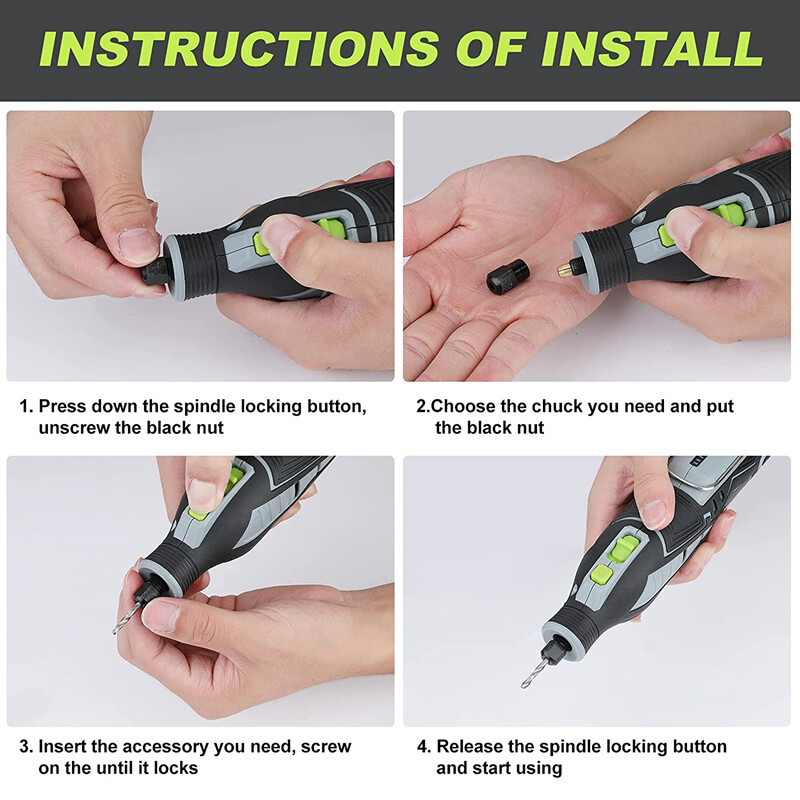 INSTRUCTIONS OF INSTALL

1. Press down the spindle locking button, unscrew the black nut

2.Choose the chuck you need and put the black nut

3. Insert the accessory you need, screw on the until it locks

4. Release the spindle locking button and start using