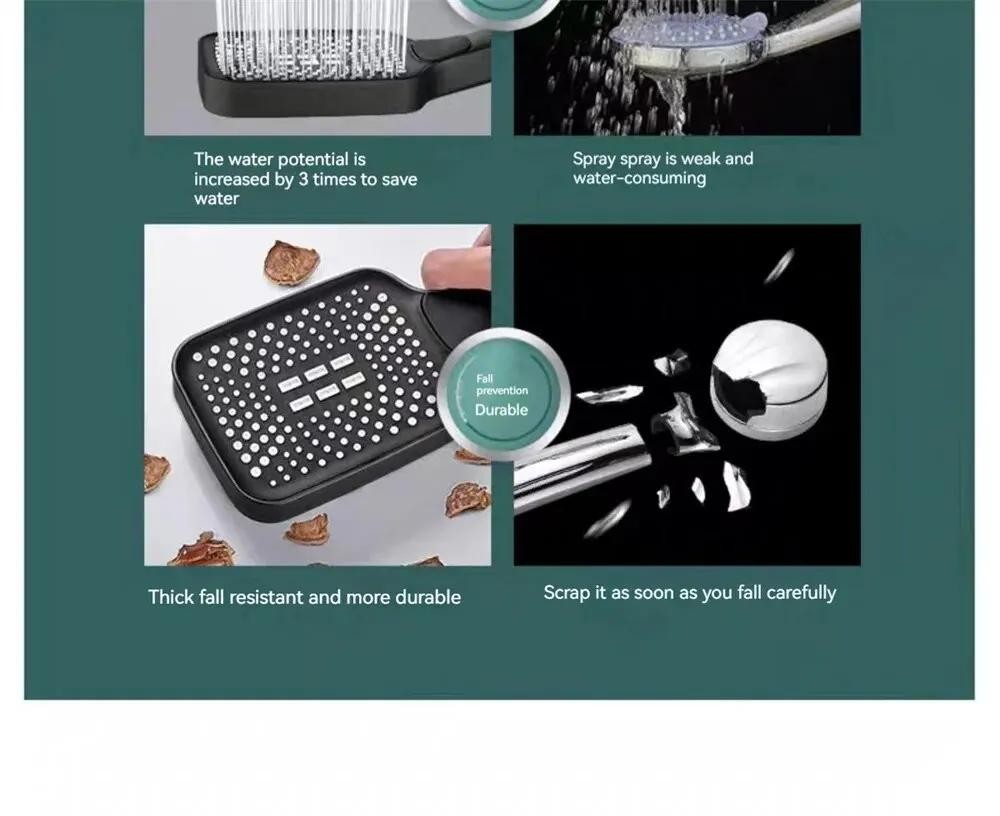 The water potential is increased by 3 times to save water

Spray spray is weak and water-consuming

Fall prevention
Durable

Thick fall resistant and more durable

Scrap it as soon as you fall carefully