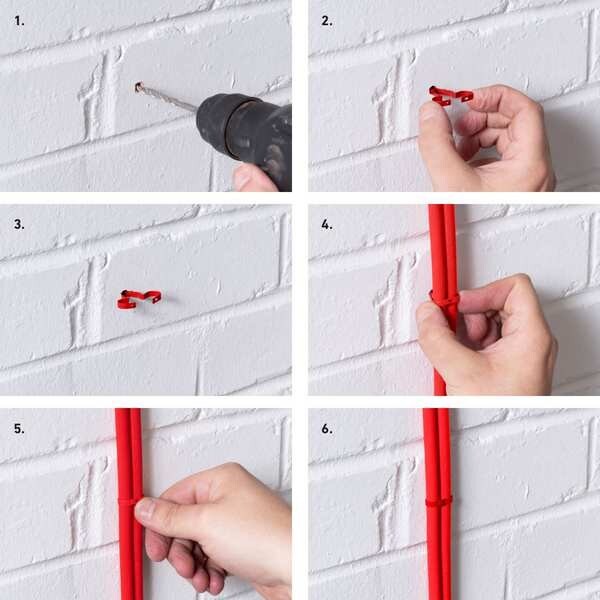 1.

2.

3.

4.

5.

6.